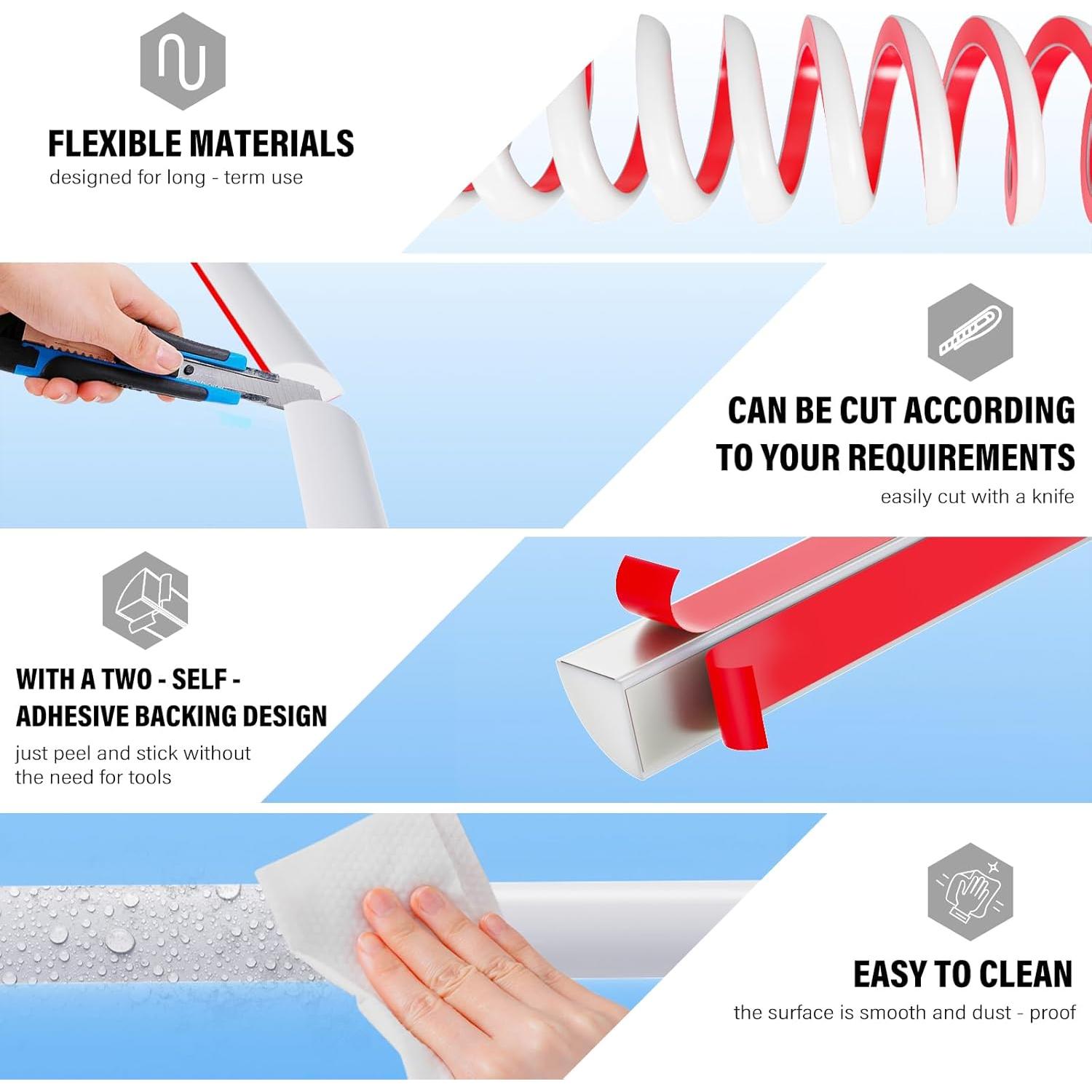 FLEXIBLE MATERIALS
designed for long - term use

CAN BE CUT ACCORDING TO YOUR REQUIREMENTS
easily cut with a knife

WITH A TWO - SELF - ADHESIVE BACKING DESIGN
just peel and stick without the need for tools

EASY TO CLEAN
the surface is smooth and dust - proof