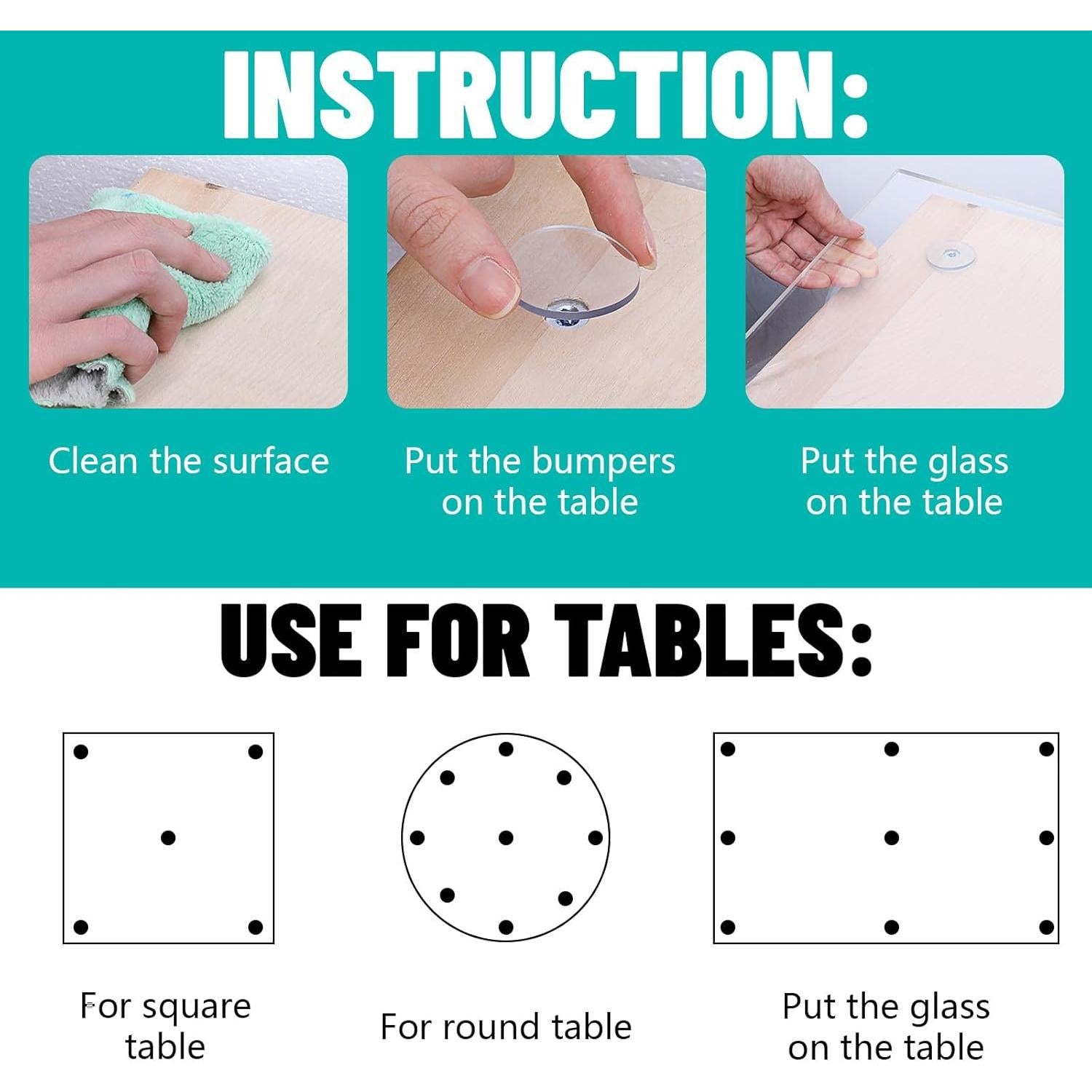 INSTRUCTION:

Clean the surface

Put the bumpers on the table

Put the glass on the table

USE FOR TABLES:

For square table

For round table

Put the glass on the table