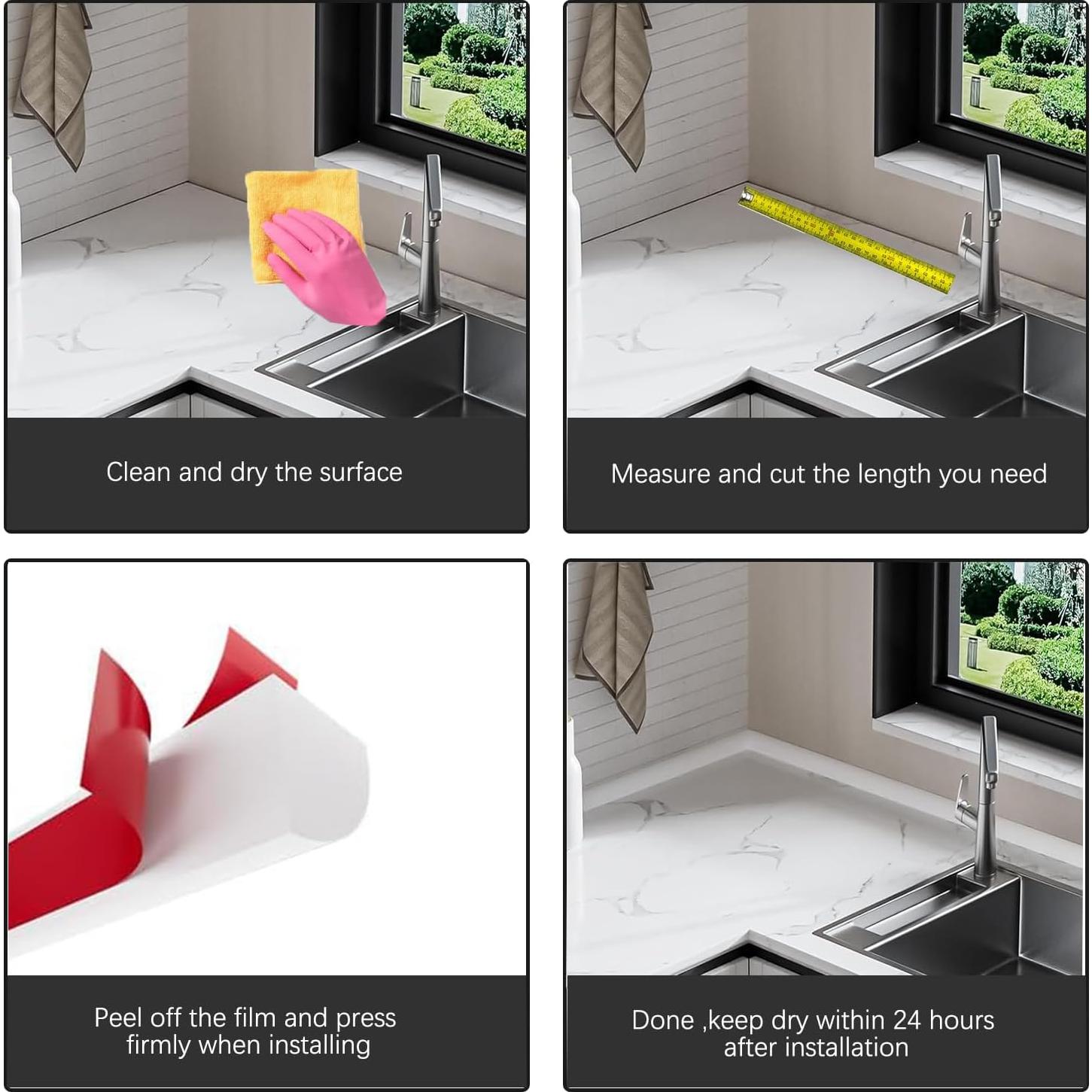 Clean and dry the surface

Measure and cut the length you need

Peel off the film and press firmly when installing

Done ,keep dry within 24 hours after installation