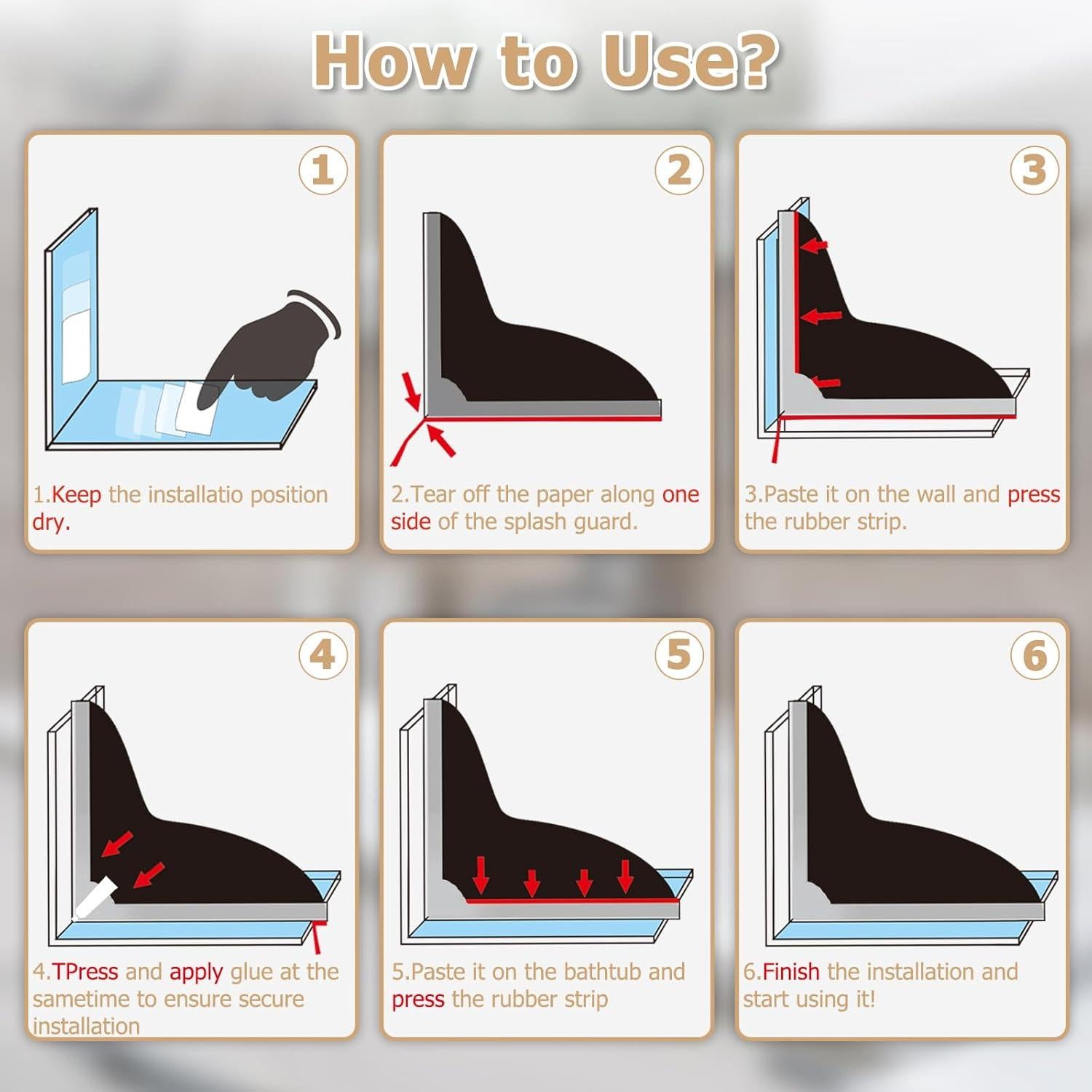 How to Use?

1

1.Keep the installatio position dry.

2

2.Tear off the paper along one side of the splash guard.

3

3.Paste it on the wall and press the rubber strip.

4

4.TPress and apply glue at the sametime to ensure secure installation

5

5.Paste it on the bathtub and press the rubber strip

6

6.Finish the installation and start using it!