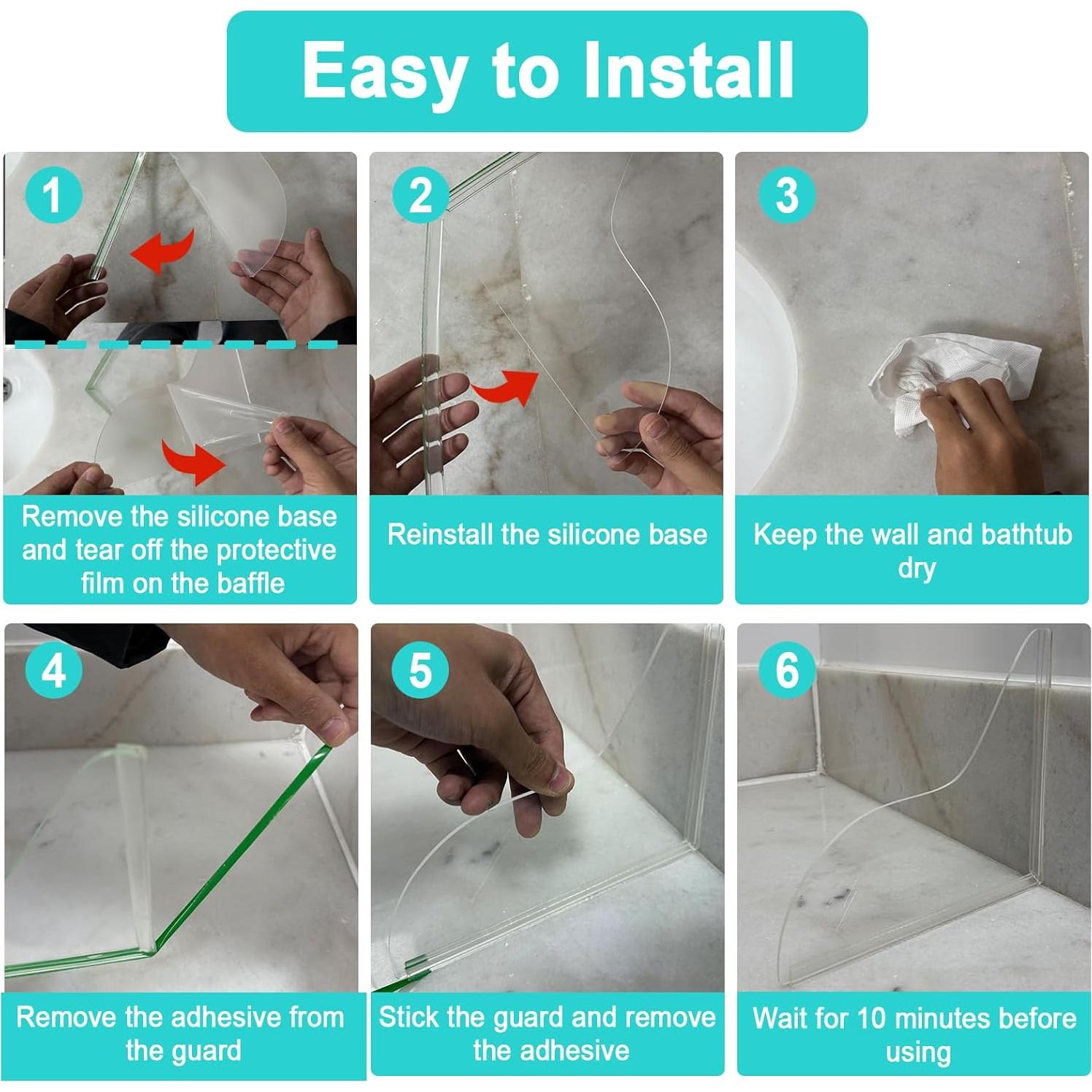 Easy to Install

1

Remove the silicone base and tear off the protective film on the baffle

2

Reinstall the silicone base

3

Keep the wall and bathtub dry

4

Remove the adhesive from the guard

5

Stick the guard and remove the adhesive

6

Wait for 10 minutes before using