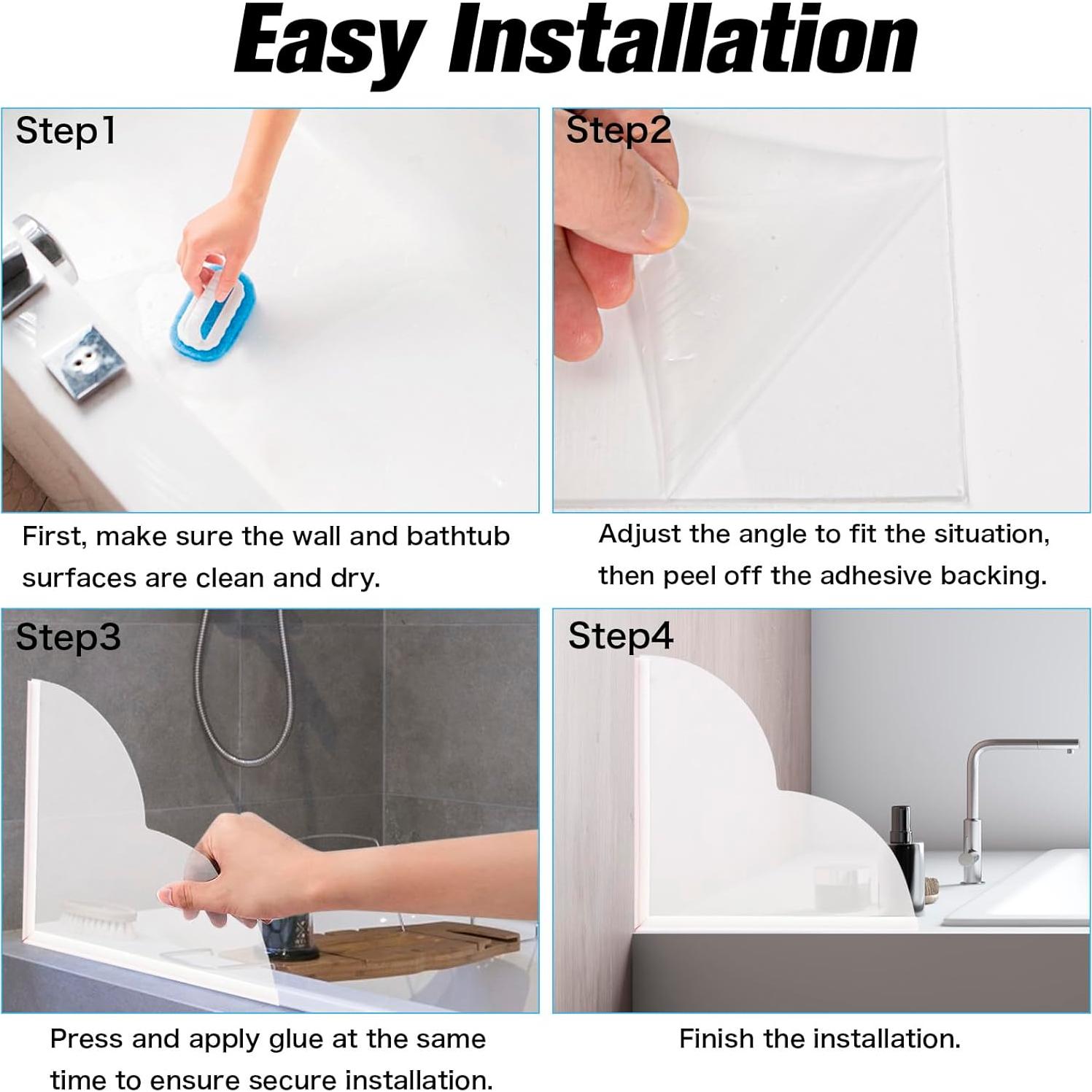 Easy Installation

Step1

First, make sure the wall and bathtub surfaces are clean and dry.

Step2

Adjust the angle to fit the situation, then peel off the adhesive backing.

Step3

Press and apply glue at the same time to ensure secure installation.

Step4

Finish the installation.