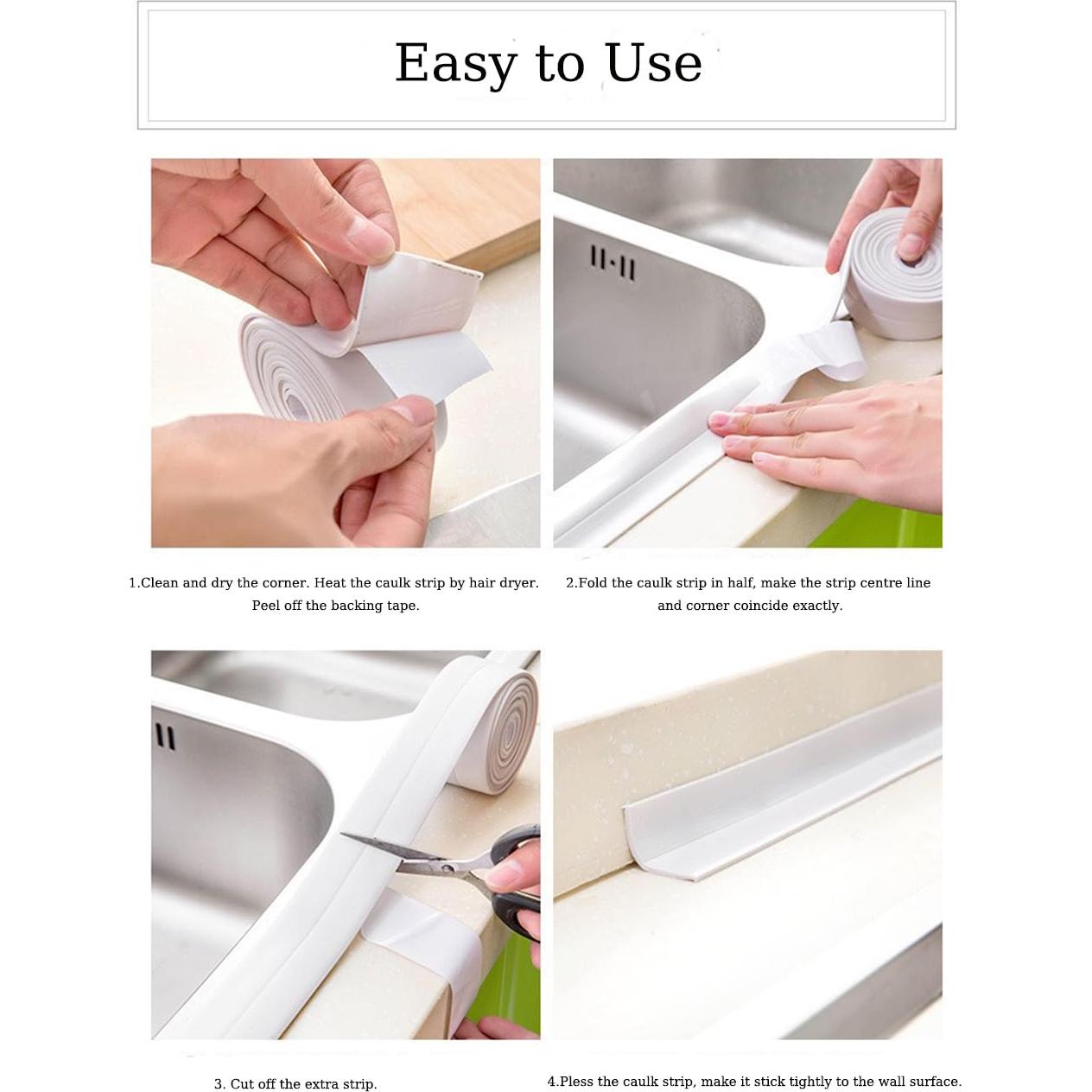 Easy to Use

1.Clean and dry the corner. Heat the caulk strip by hair dryer. Peel off the backing tape.

2.Fold the caulk strip in half, make the strip centre line and corner coincide exactly.

3. Cut off the extra strip.

4.Pless the caulk strip, make it stick tightly to the wall surface.