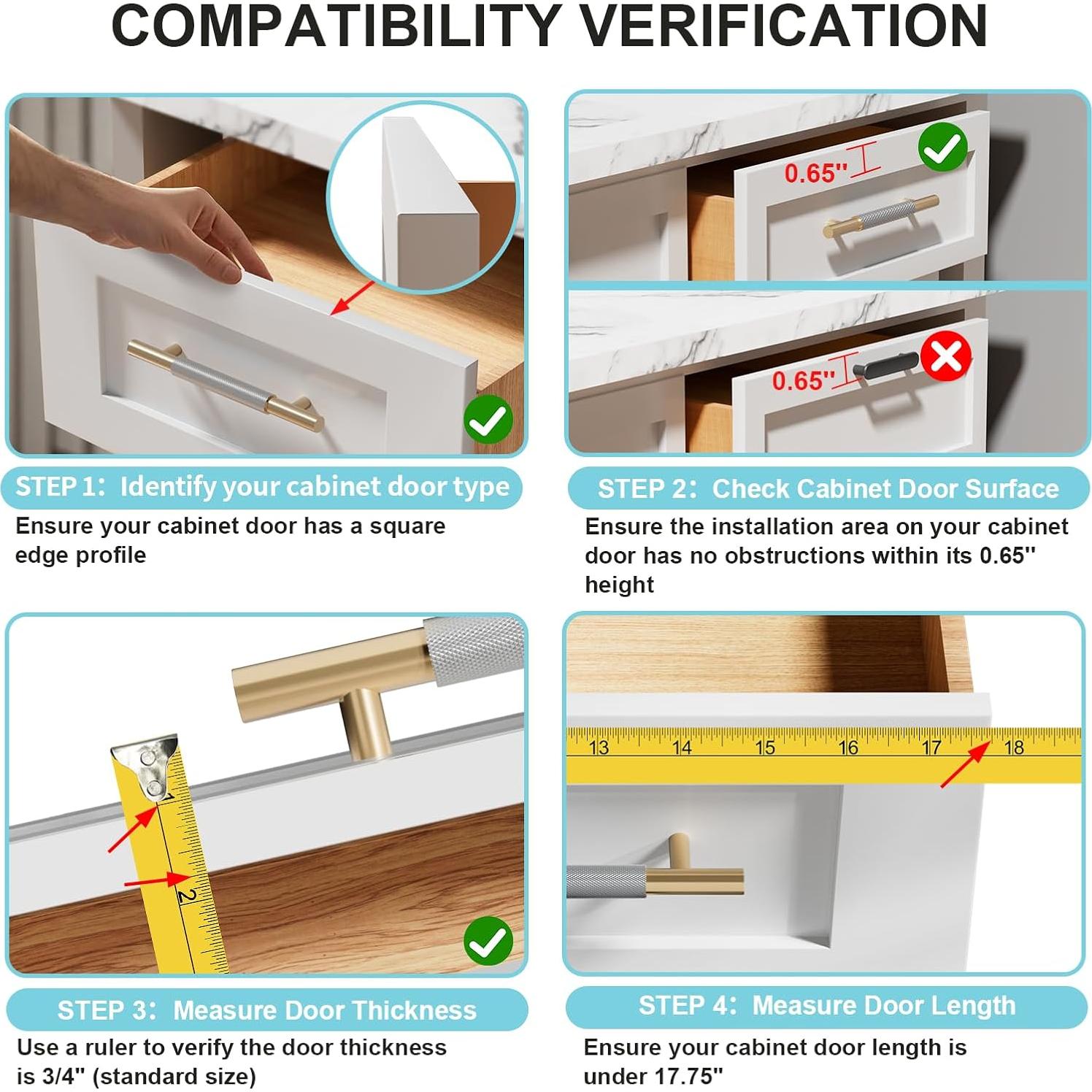 COMPATIBILITY VERIFICATION

0.65"

0.65"

STEP 1: Identify your cabinet door type

Ensure your cabinet door has a square edge profile

STEP 2: Check Cabinet Door Surface

Ensure the installation area on your cabinet door has no obstructions within its 0.65" height

1

2

13 14 15 16 17 18

STEP 3: Measure Door Thickness

Use a ruler to verify the door thickness is 3/4" (standard size)

STEP 4: Measure Door Length

Ensure your cabinet door length is under 17.75"