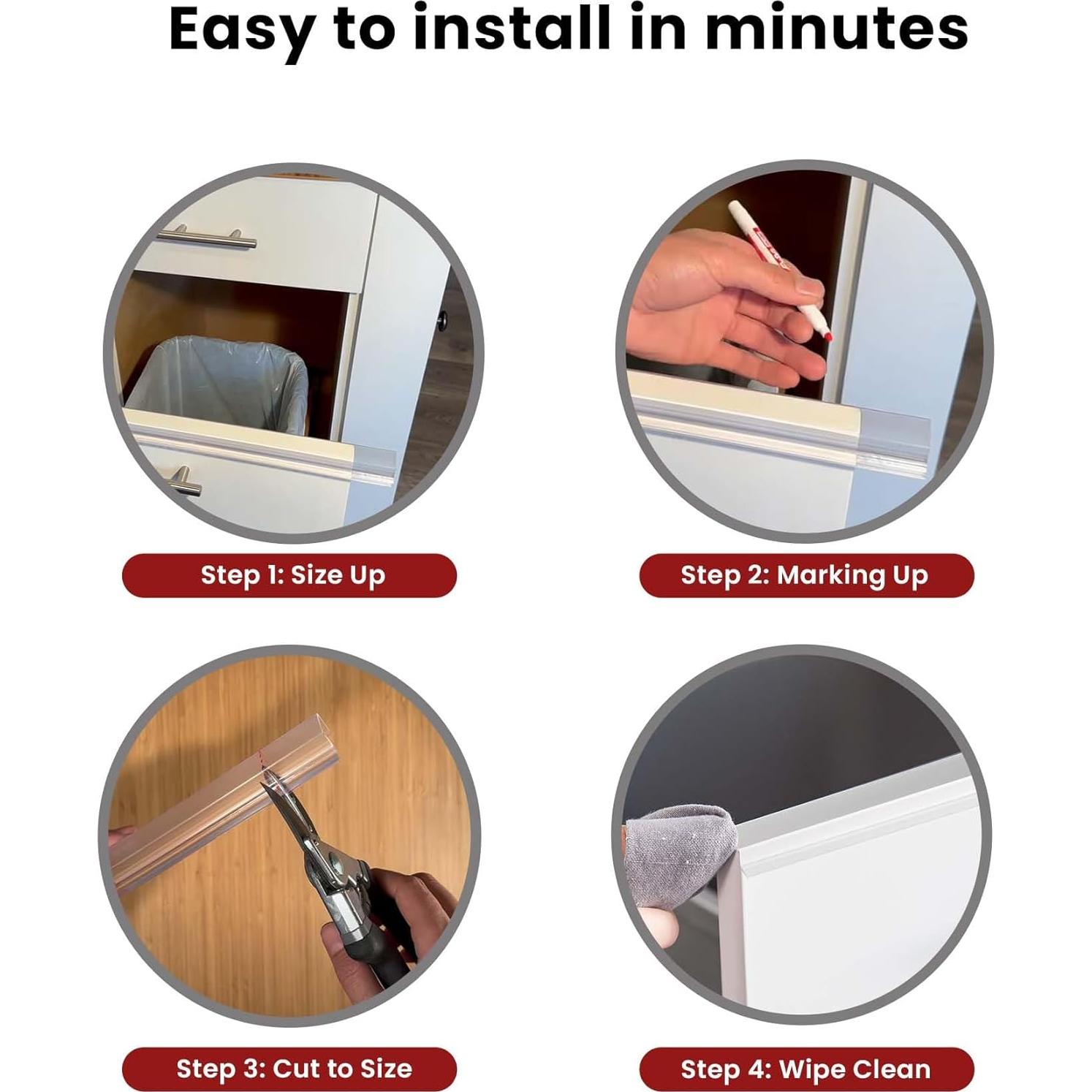 Easy to install in minutes

Step 1: Size Up

Step 2: Marking Up

Step 3: Cut to Size

Step 4: Wipe Clean