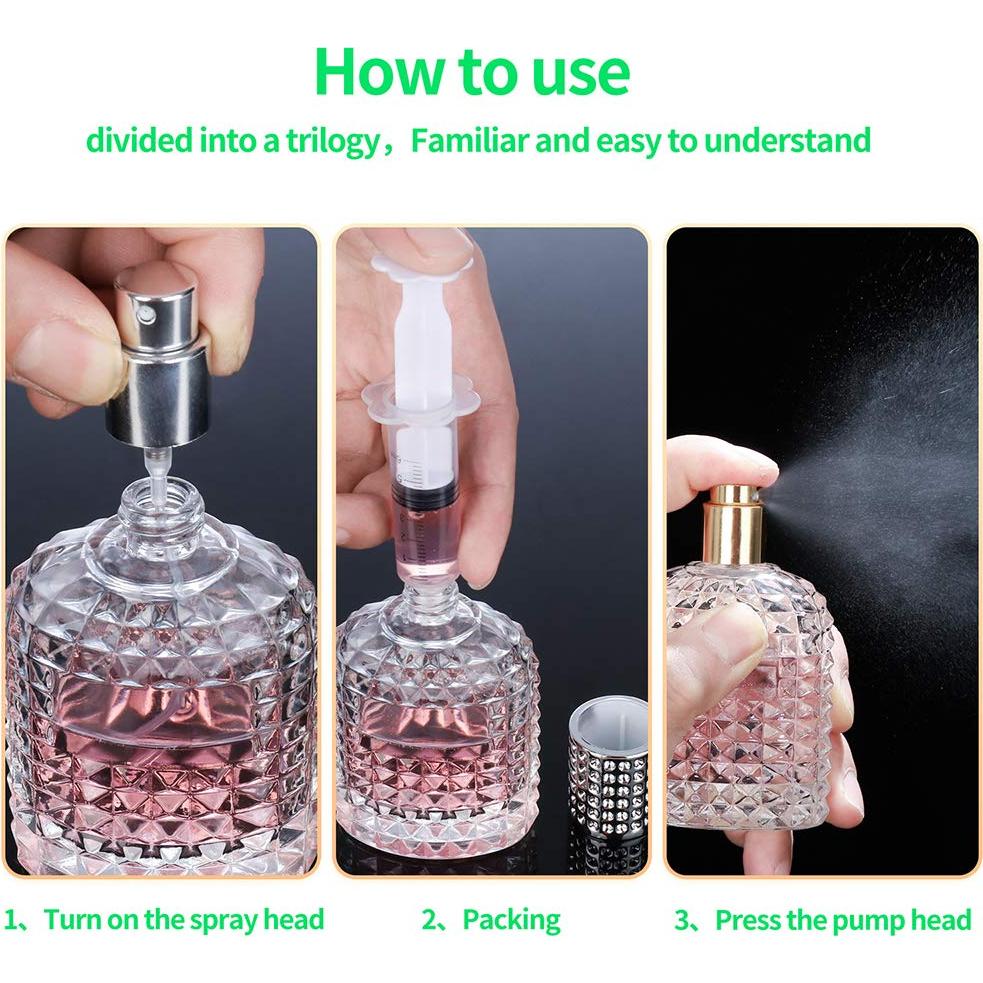 How to use

divided into a trilogy，Familiar and easy to understand

1、Turn on the spray head

2、Packing

3、Press the pump head