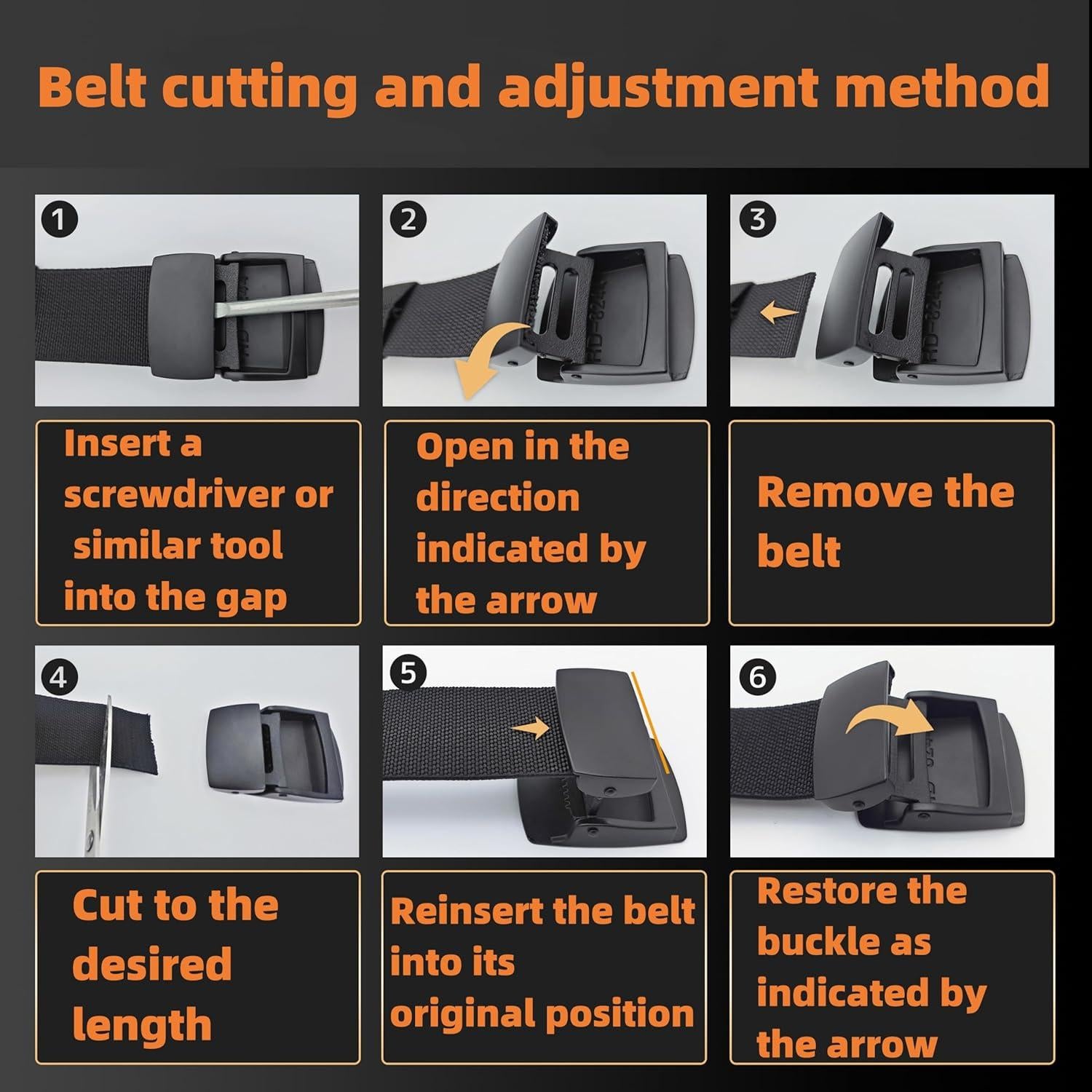 Belt cutting and adjustment method

1

Insert a screwdriver or similar tool into the gap

2

Open in the direction indicated by the arrow

3

Remove the belt

4

Cut to the desired length

5

Reinsert the belt into its original position

6

Restore the buckle as indicated by the arrow