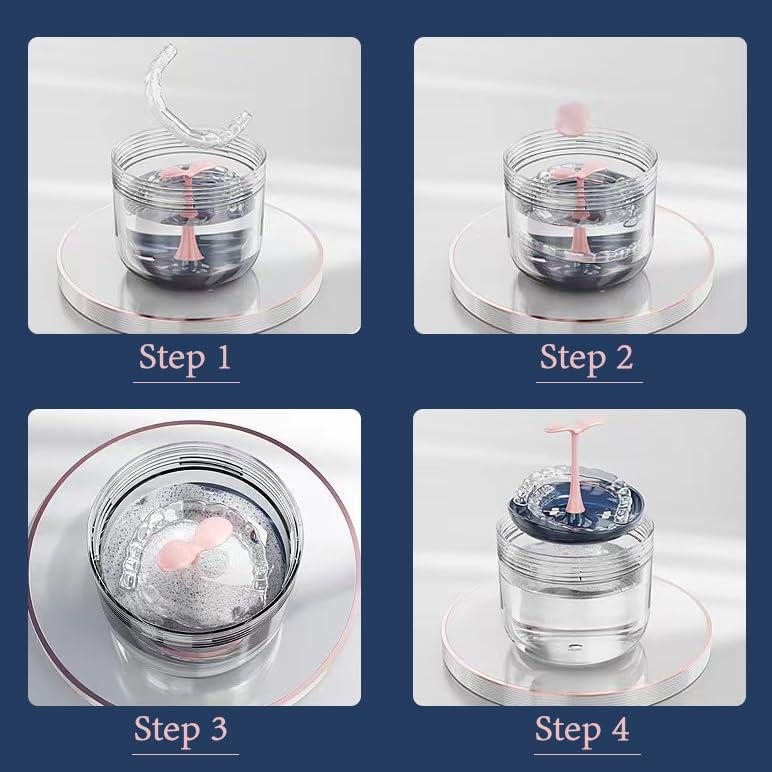 Step 1

Step 2

Step 3

Step 4