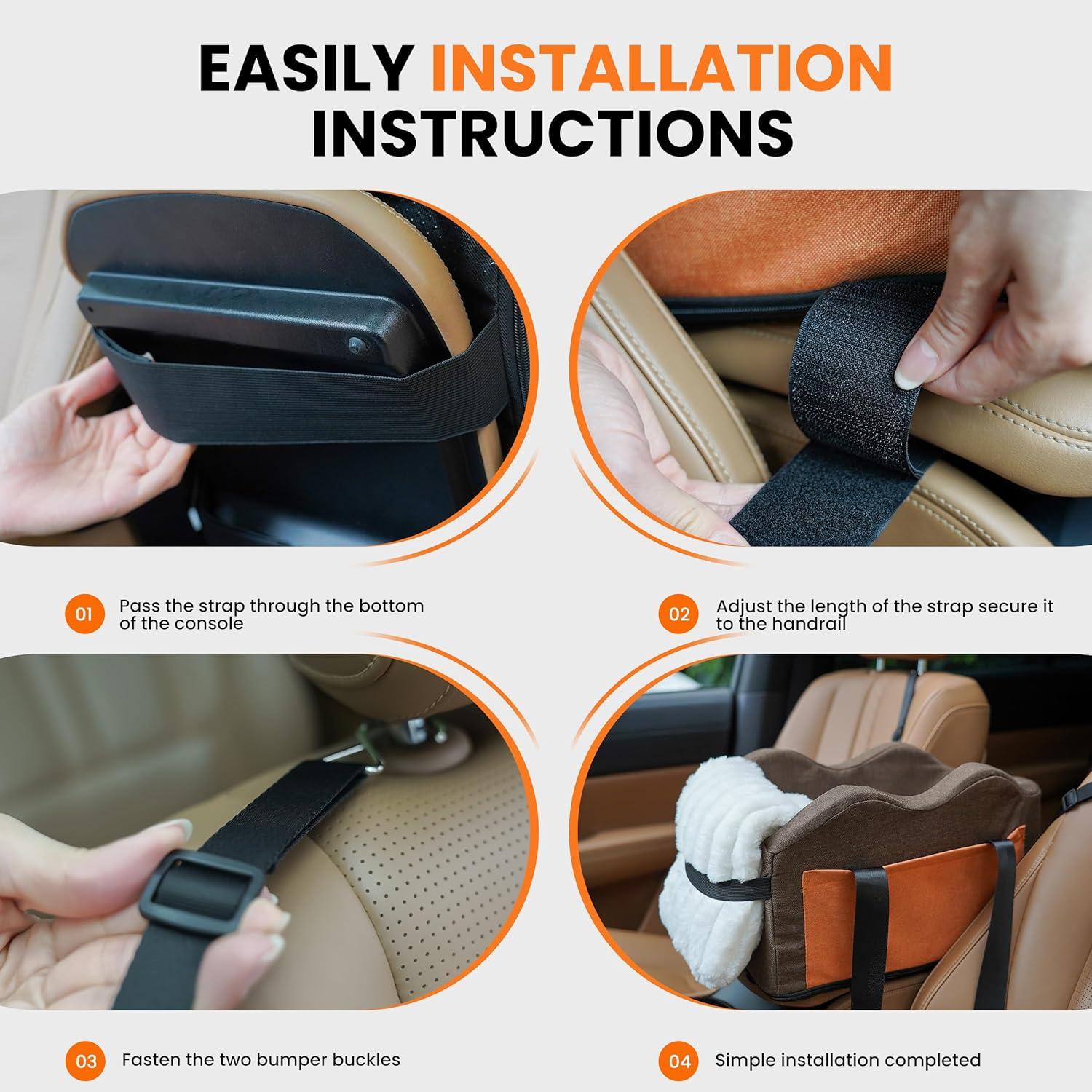 EASILY INSTALLATION INSTRUCTIONS

01 Pass the strap through the bottom of the console

02 Adjust the length of the strap secure it to the handrail

03 Fasten the two bumper buckles

04 Simple installation completed