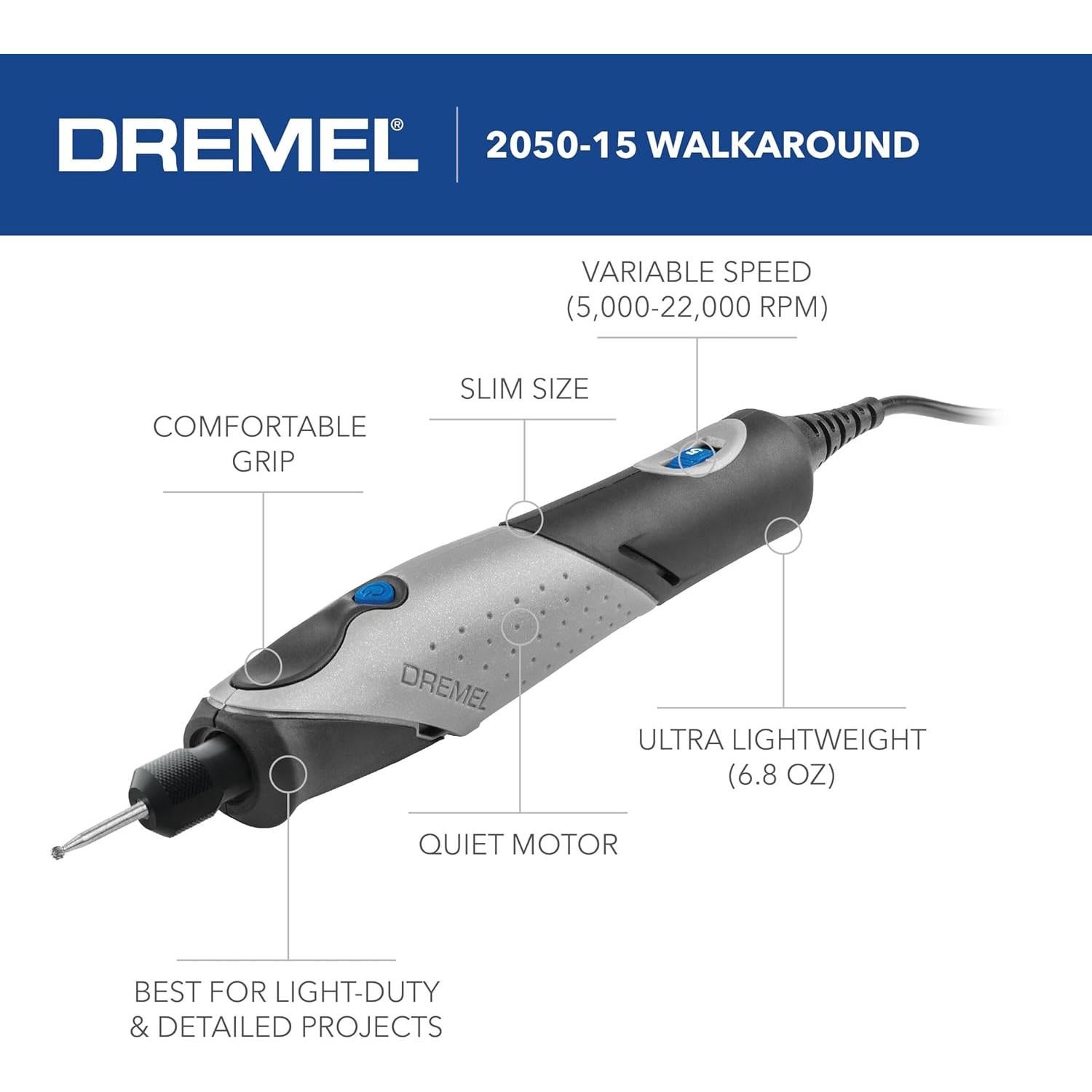 DREMEL®

2050-15 WALKAROUND

VARIABLE SPEED
(5,000-22,000 RPM)

SLIM SIZE

COMFORTABLE
GRIP

5

DREMEL

ULTRA LIGHTWEIGHT
(6.8 OZ)

QUIET MOTOR

BEST FOR LIGHT-DUTY
& DETAILED PROJECTS