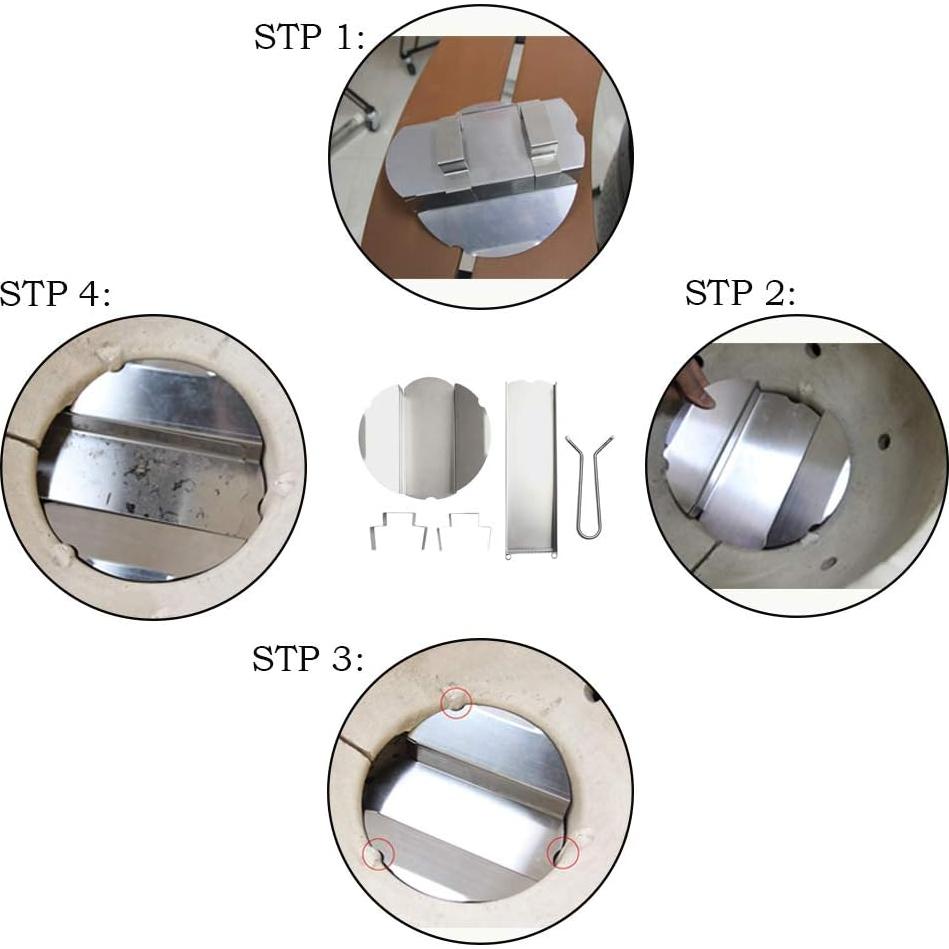 STP 1:

STP 4:

STP 2:

STP 3: