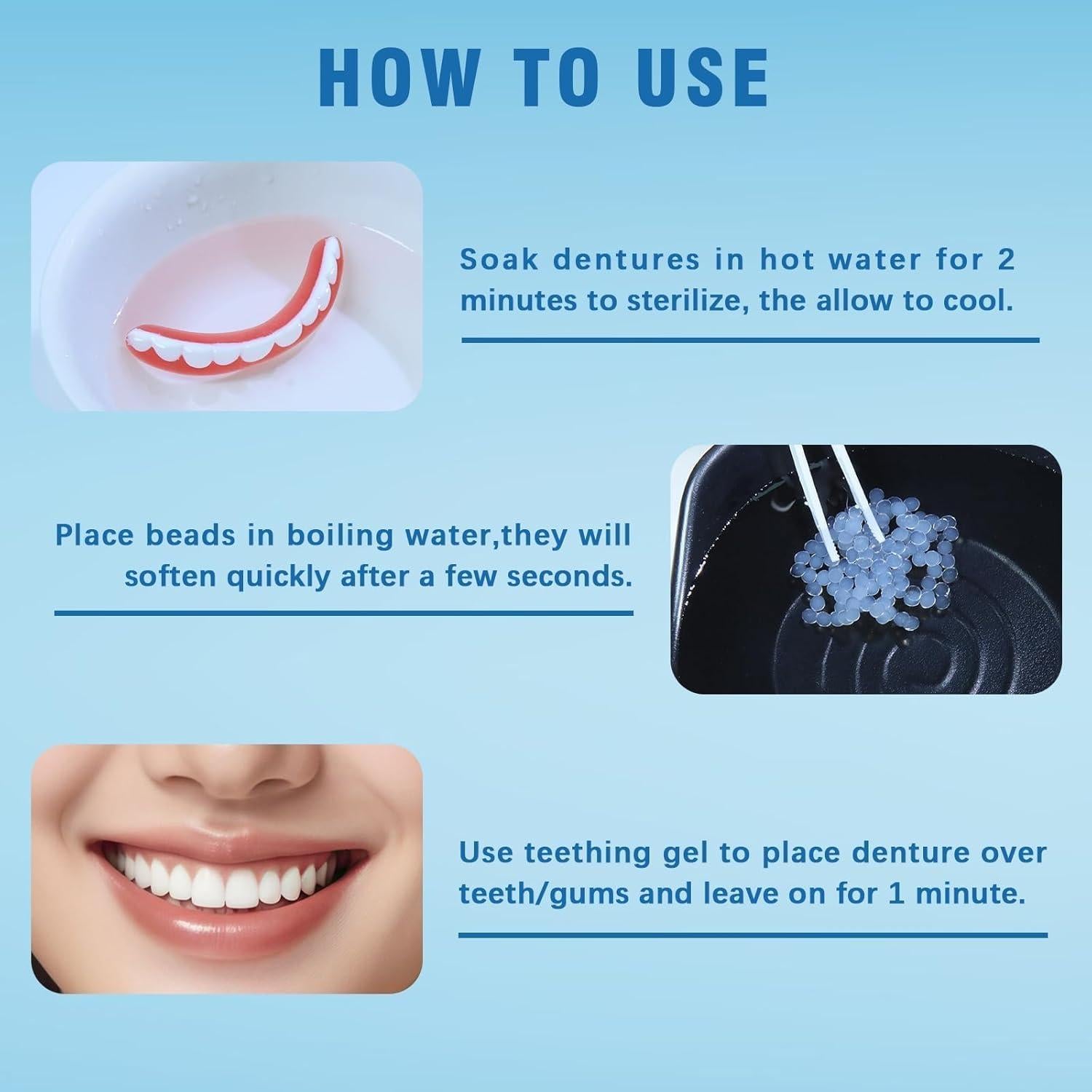 HOW TO USE

Soak dentures in hot water for 2 minutes to sterilize, the allow to cool.

Place beads in boiling water,they will soften quickly after a few seconds.

Use teething gel to place denture over teeth/gums and leave on for 1 minute.