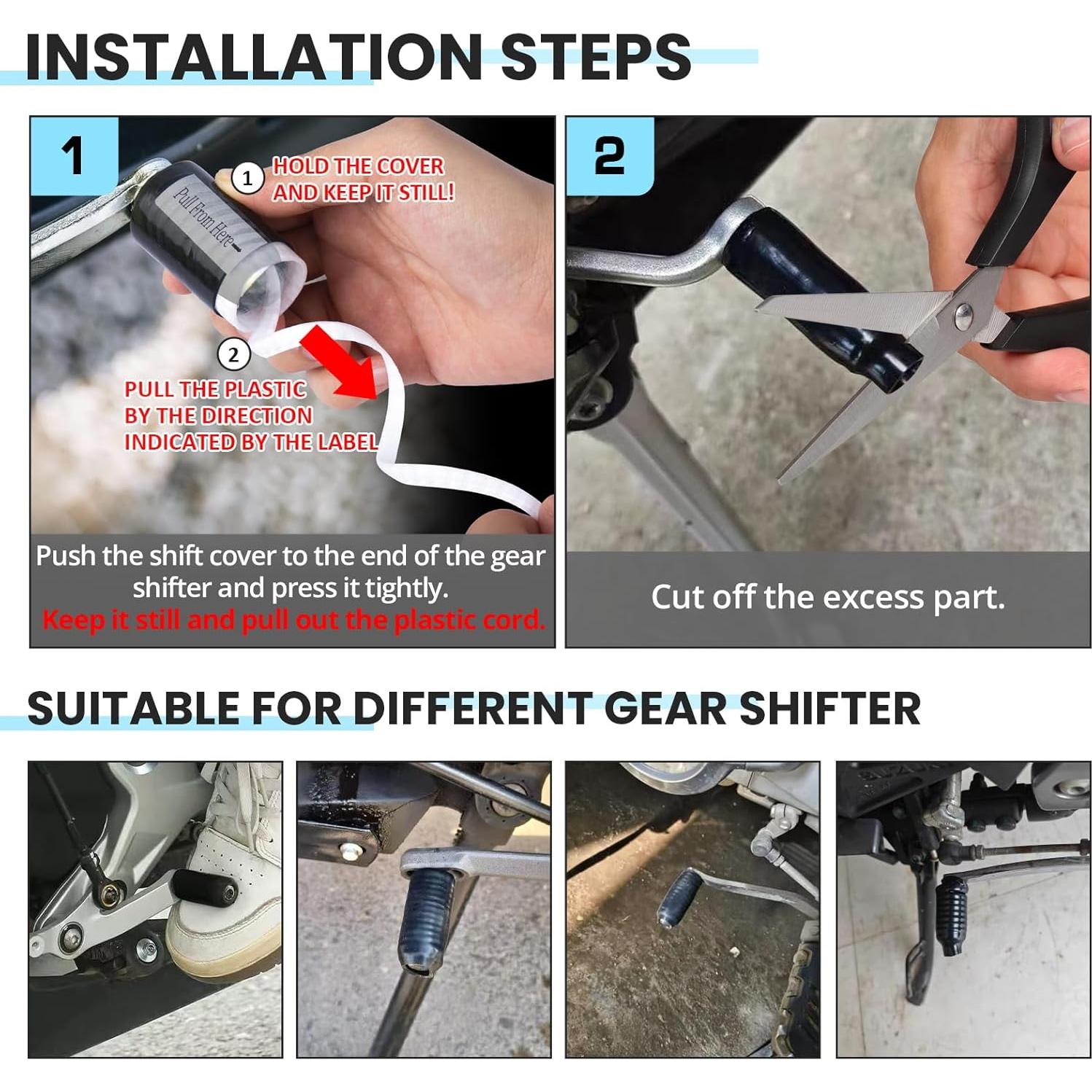 INSTALLATION STEPS

1

Pull From Here

1 HOLD THE COVER AND KEEP IT STILL!

2 PULL THE PLASTIC BY THE DIRECTION INDICATED BY THE LABEL

Push the shift cover to the end of the gear shifter and press it tightly.
Keep it still and pull out the plastic cord.

2

Cut off the excess part.

SUITABLE FOR DIFFERENT GEAR SHIFTER