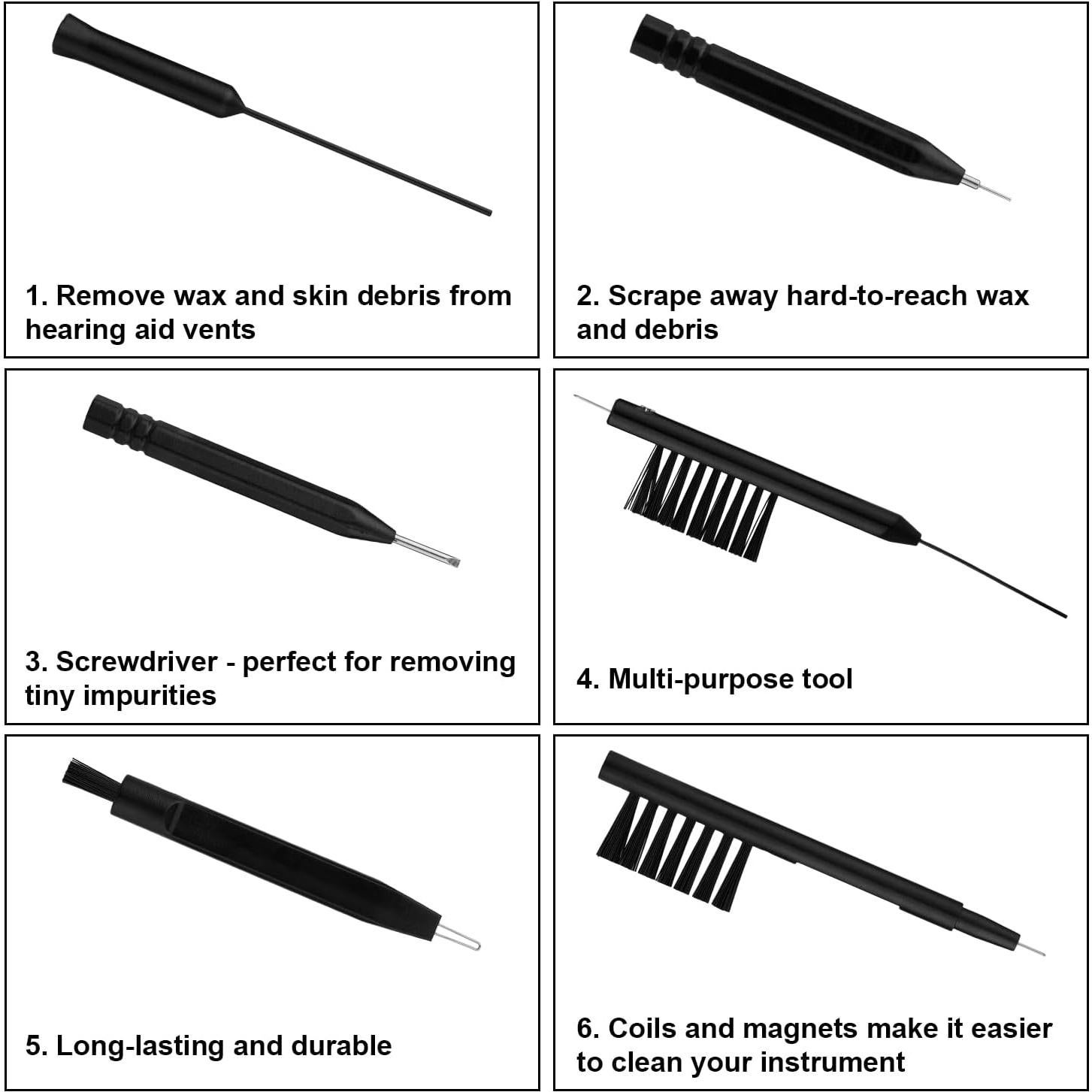 1. Remove wax and skin debris from hearing aid vents

2. Scrape away hard-to-reach wax and debris

3. Screwdriver - perfect for removing tiny impurities

4. Multi-purpose tool

5. Long-lasting and durable

6. Coils and magnets make it easier to clean your instrument