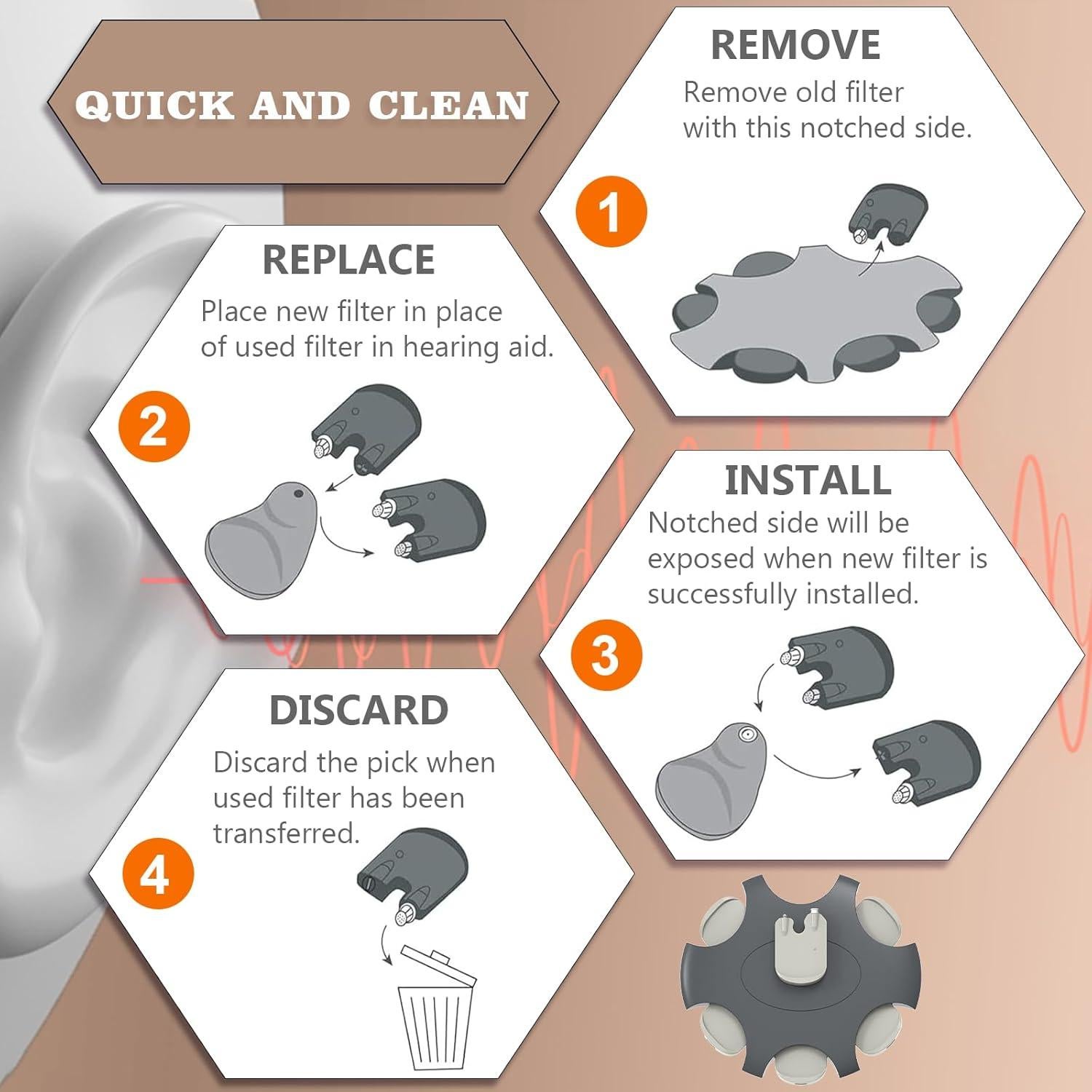 QUICK AND CLEAN

REMOVE
Remove old filter with this notched side.

1

REPLACE
Place new filter in place of used filter in hearing aid.

2

INSTALL
Notched side will be exposed when new filter is successfully installed.

3

DISCARD
Discard the pick when used filter has been transferred.

4