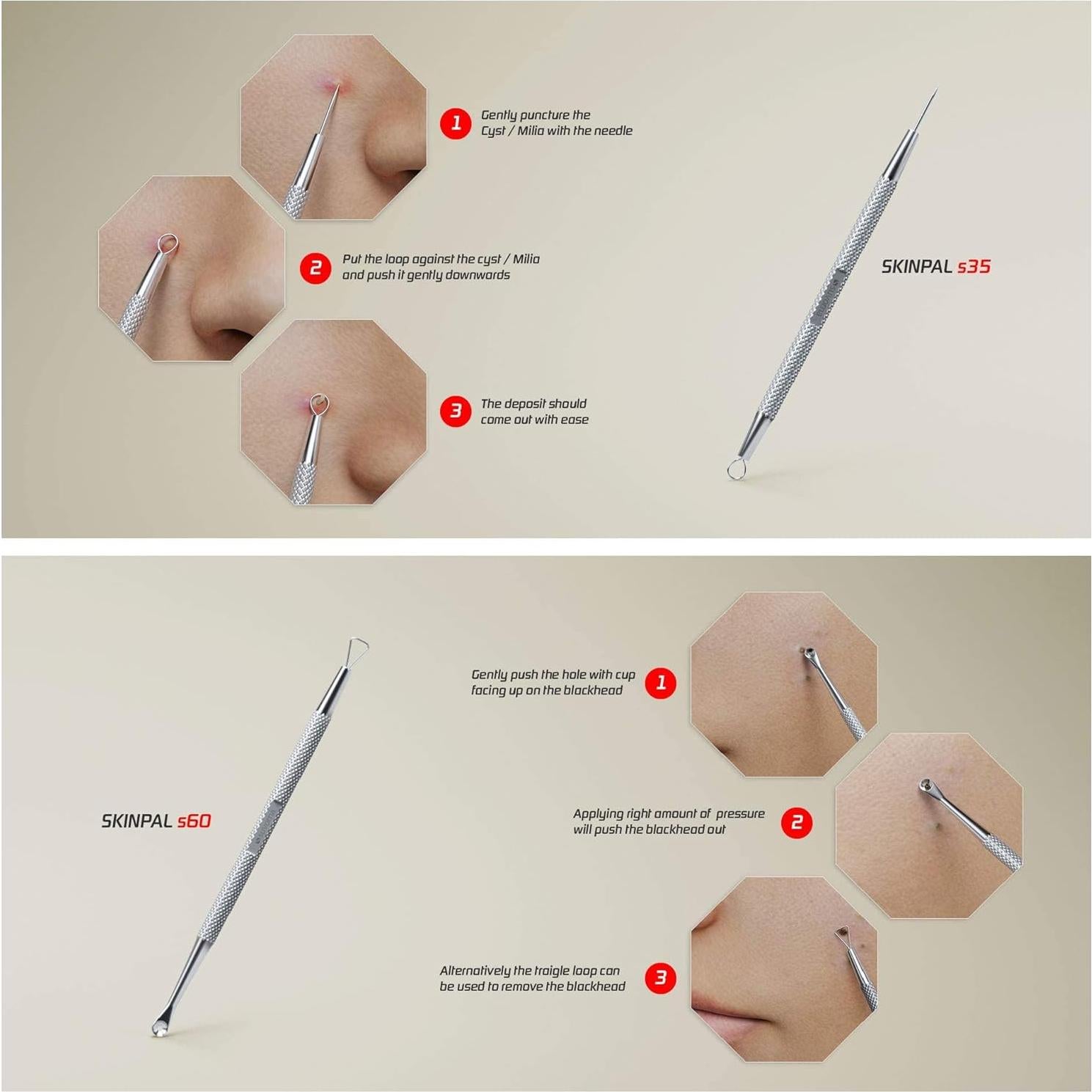 1 Gently puncture the Cyst / Milia with the needle

2 Put the loop against the cyst / Milia and push it gently downwards

3 The deposit should come out with ease

SKINPAL s35

SKINPAL s60

Gently push the hole with cup facing up on the blackhead 1

Applying right amount of pressure will push the blackhead out 2

Alternatively the traigle loop can be used to remove the blackhead 3