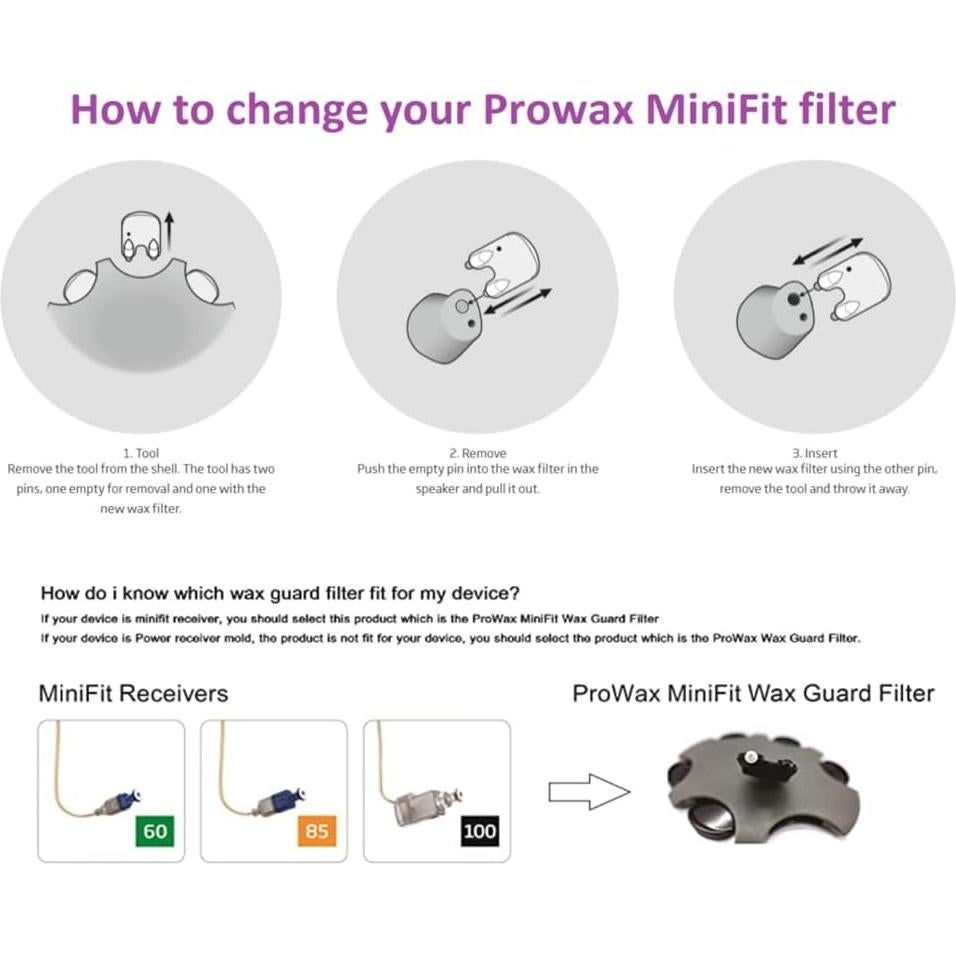 How to change your Prowax MiniFit filter

1. Tool
Remove the tool from the shell. The tool has two pins, one empty for removal and one with the new wax filter.

2. Remove
Push the empty pin into the wax filter in the speaker and pull it out.

3. Insert
Insert the new wax filter using the other pin, remove the tool and throw it away.

How do i know which wax guard filter fit for my device?
If your device is minifit receiver, you should select this product which is the ProWax MiniFit Wax Guard Filter
If your device is Power receiver mold, the product is not fit for your device, you should select the product which is the ProWax Wax Guard Filter.

MiniFit Receivers

60

85

100

ProWax MiniFit Wax Guard Filter