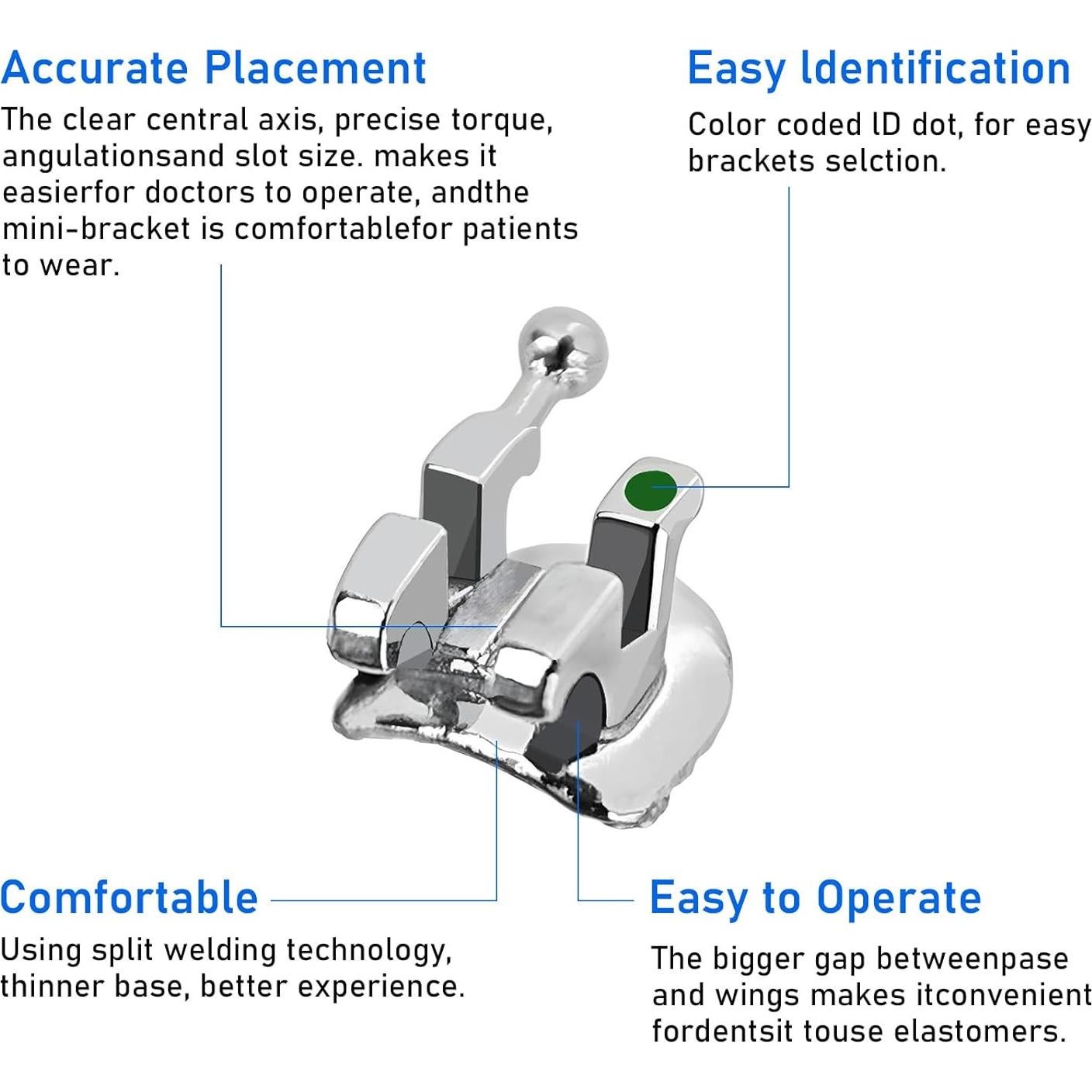 Accurate Placement

The clear central axis, precise torque, angulationsand slot size. makes it easierfor doctors to operate, andthe mini-bracket is comfortablefor patients to wear.

Easy Identification

Color coded ID dot, for easy brackets selction.

Comfortable

Using split welding technology, thinner base, better experience.

Easy to Operate

The bigger gap betweenpase and wings makes itconvenient fordentsit touse elastomers.