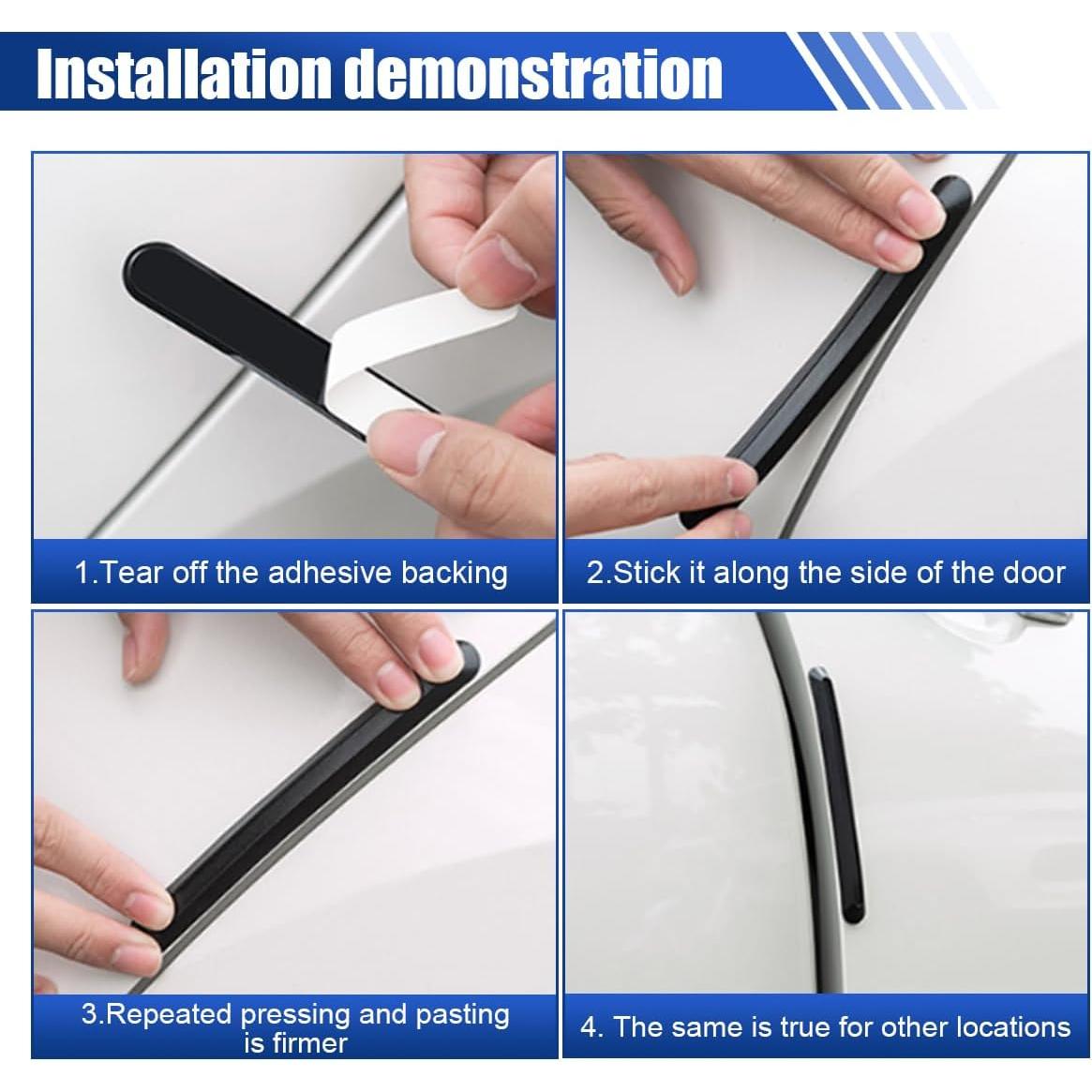 Installation demonstration

1.Tear off the adhesive backing

2.Stick it along the side of the door

3.Repeated pressing and pasting is firmer

4. The same is true for other locations