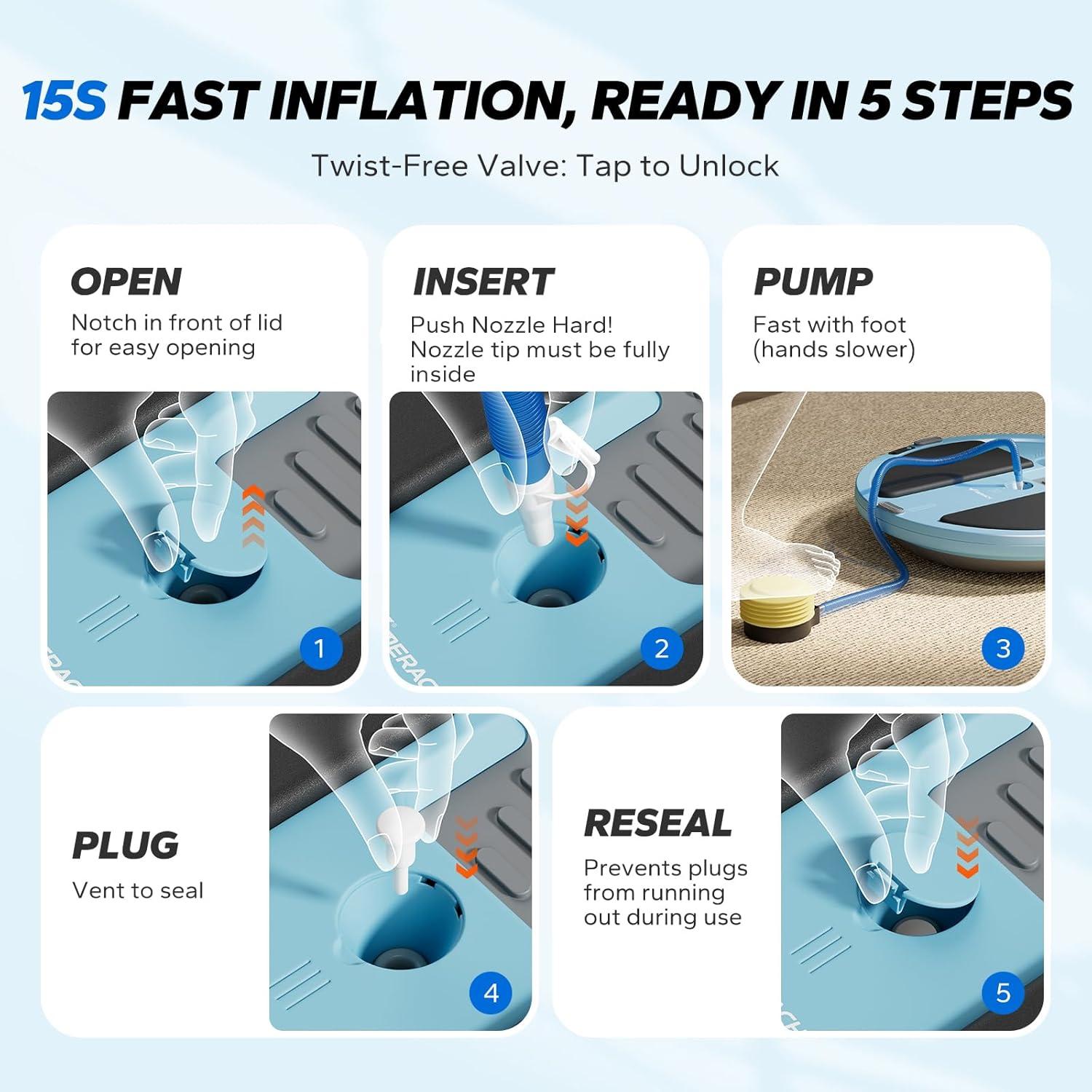 15S FAST INFLATION, READY IN 5 STEPS

Twist-Free Valve: Tap to Unlock

OPEN
Notch in front of lid for easy opening

1

INSERT
Push Nozzle Hard! Nozzle tip must be fully inside

2

PUMP
Fast with foot (hands slower)

3

PLUG
Vent to seal

4

RESEAL
Prevents plugs from running out during use

5