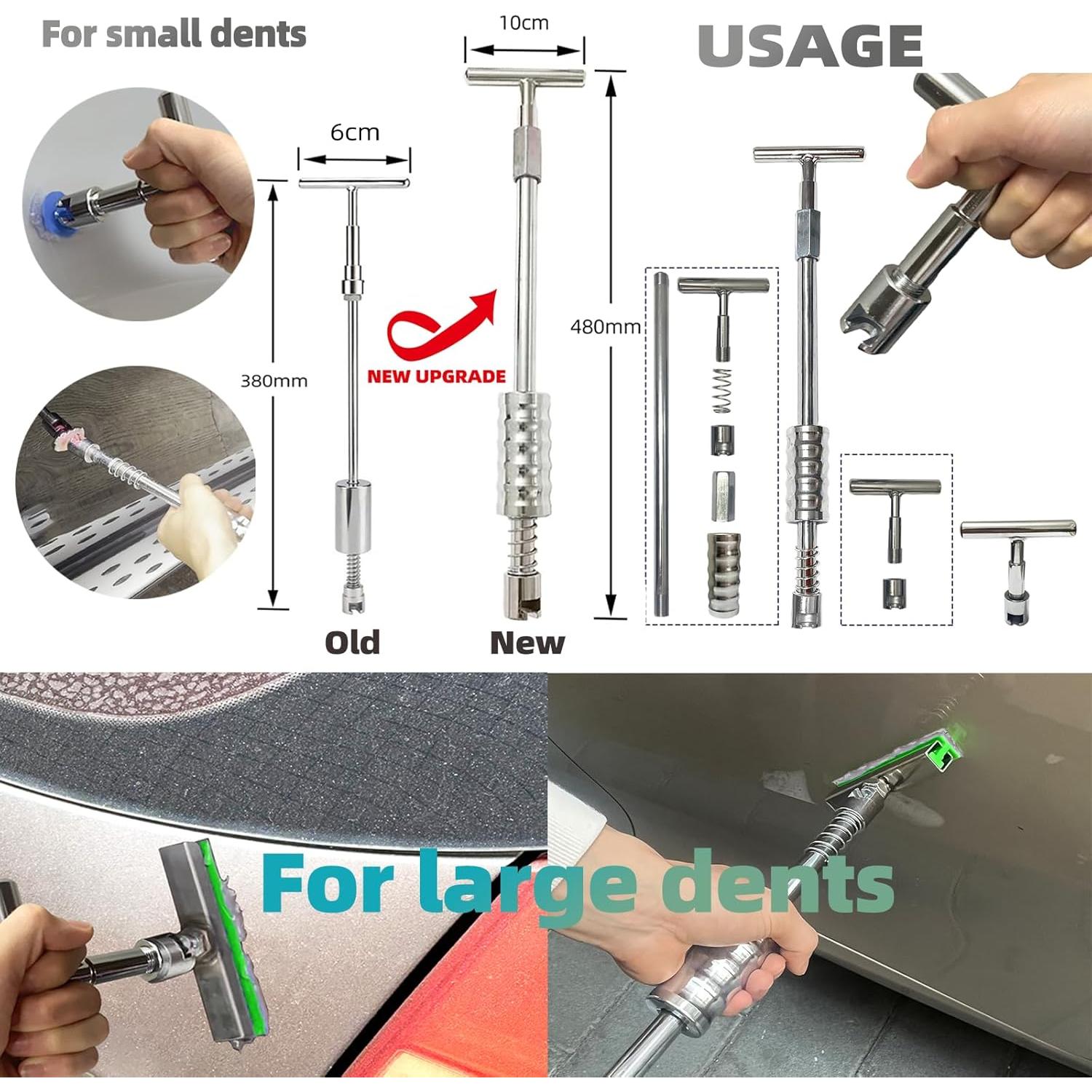 For small dents

10cm

USAGE

6cm

380mm

NEW UPGRADE

480mm

Old

New

For large dents