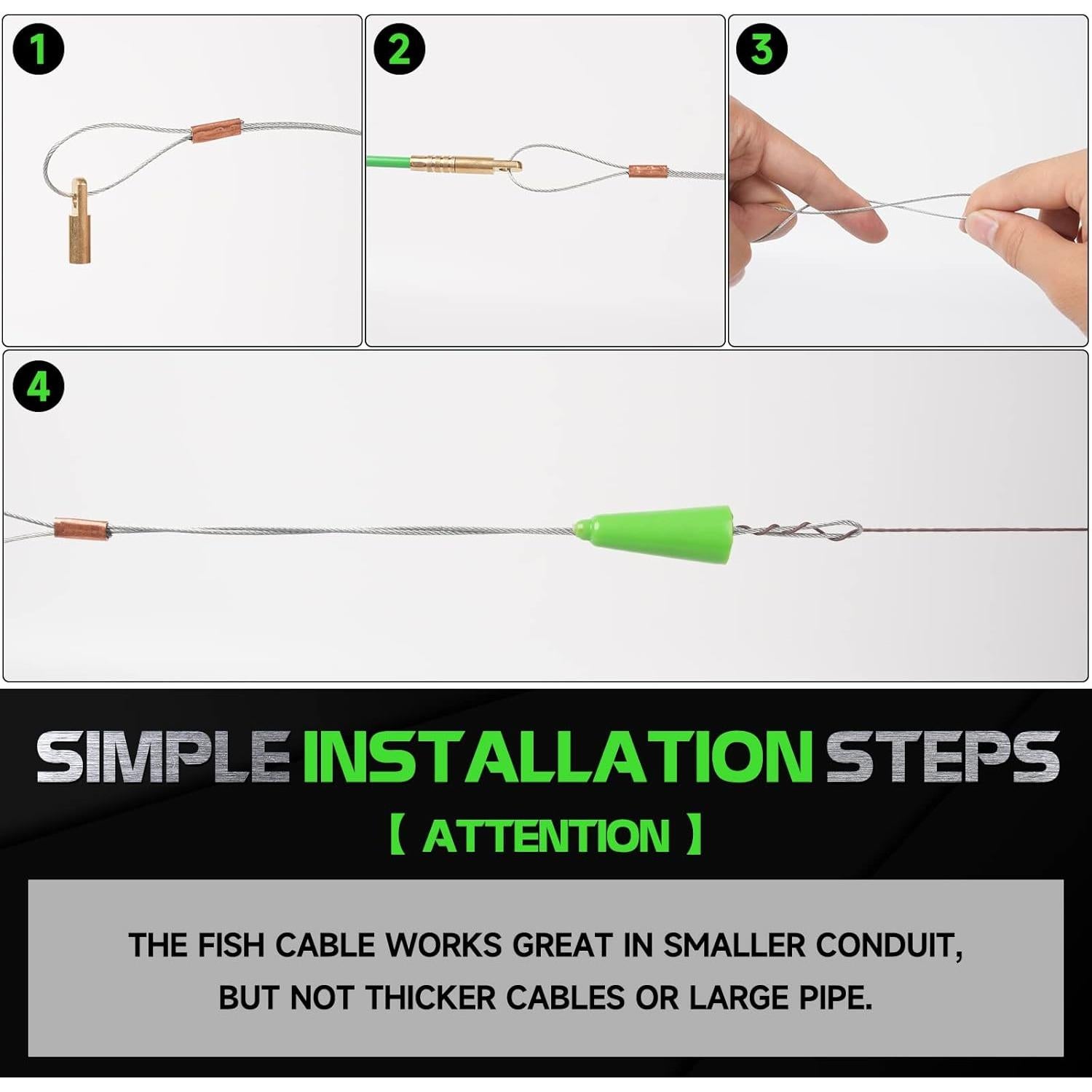 1

2

3

4

SIMPLE INSTALLATION STEPS

【 ATTENTION 】

THE FISH CABLE WORKS GREAT IN SMALLER CONDUIT, BUT NOT THICKER CABLES OR LARGE PIPE.