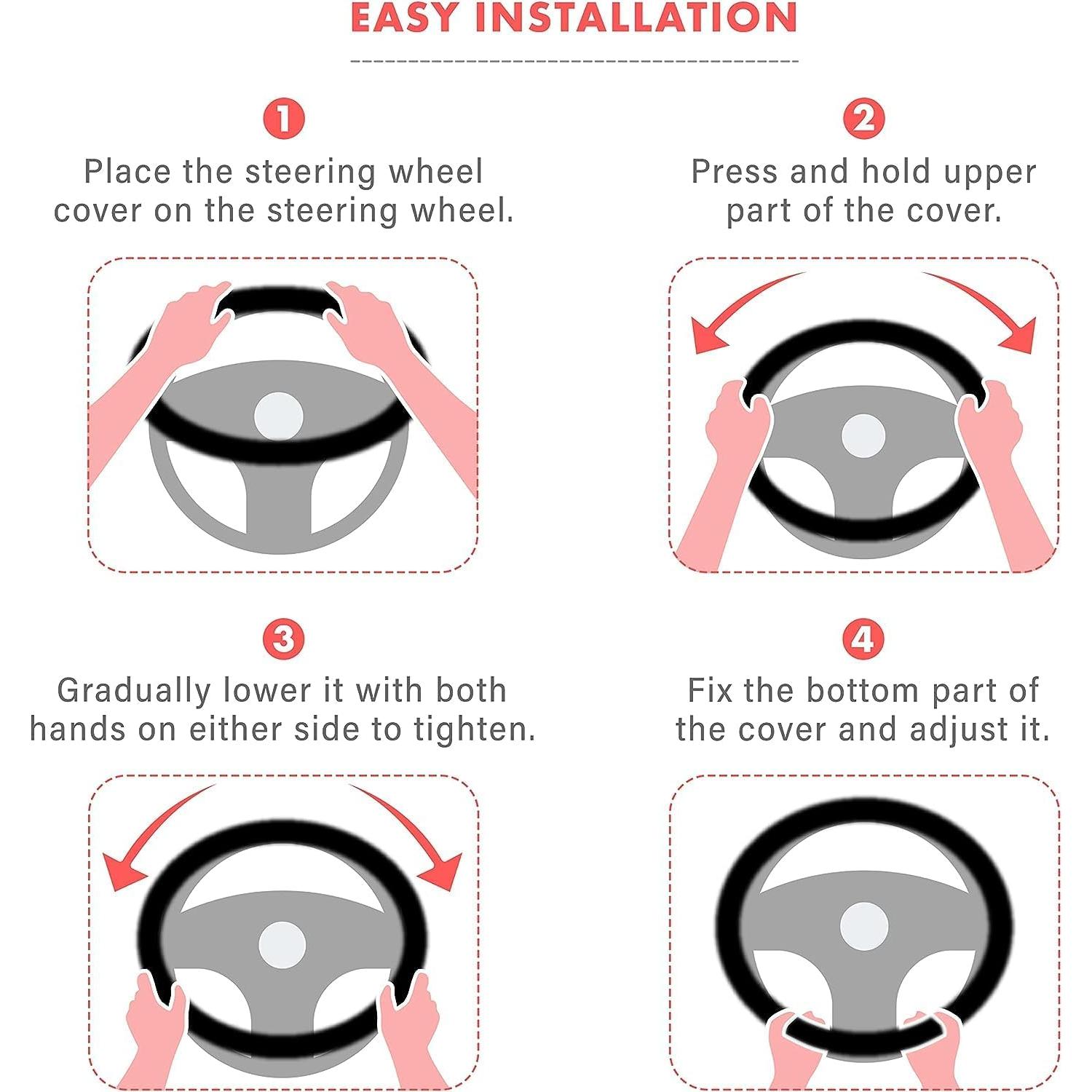 EASY INSTALLATION

1
Place the steering wheel cover on the steering wheel.

2
Press and hold upper part of the cover.

3
Gradually lower it with both hands on either side to tighten.

4
Fix the bottom part of the cover and adjust it.