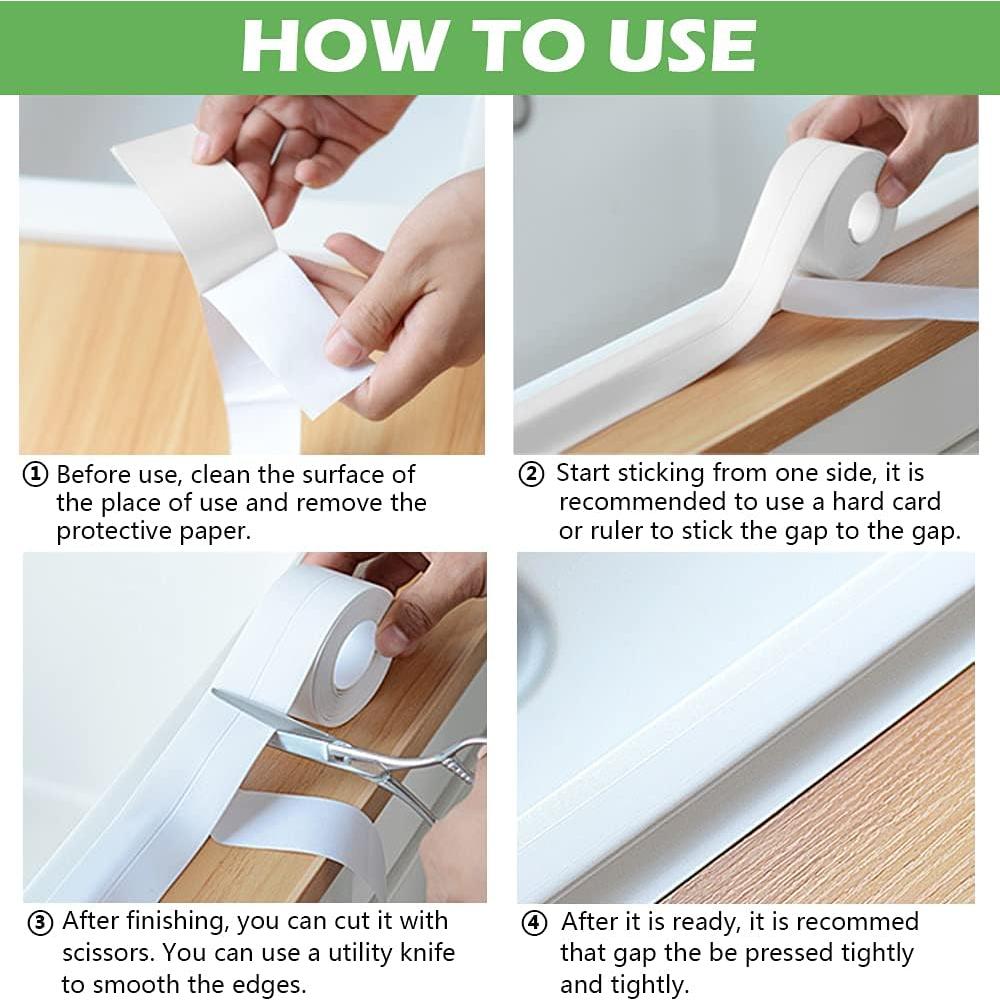 HOW TO USE

① Before use, clean the surface of the place of use and remove the protective paper.

② Start sticking from one side, it is recommended to use a hard card or ruler to stick the gap to the gap.

③ After finishing, you can cut it with scissors. You can use a utility knife to smooth the edges.

④ After it is ready, it is recommed that gap the be pressed tightly and tightly.