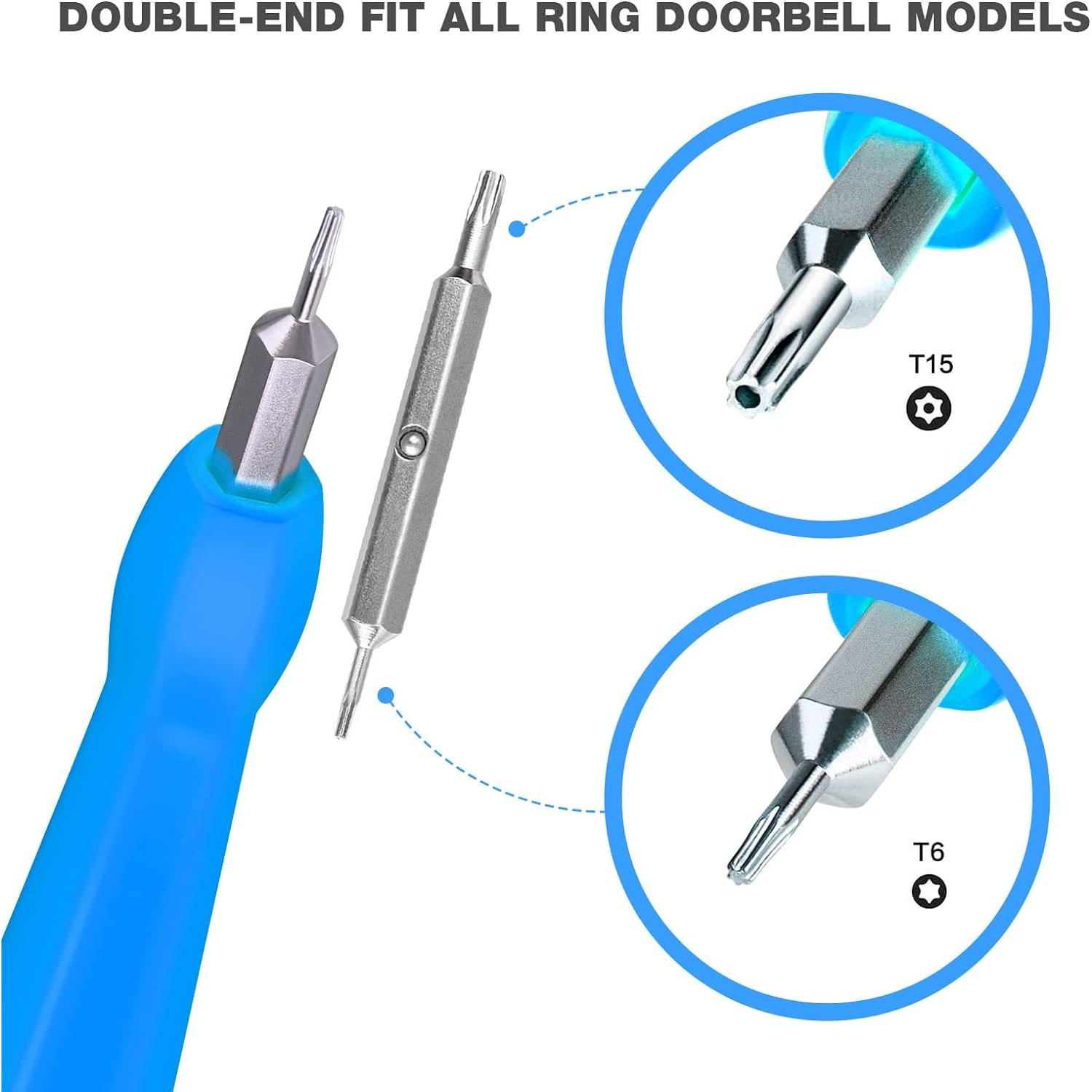 DOUBLE-END FIT ALL RING DOORBELL MODELS

T15

T6