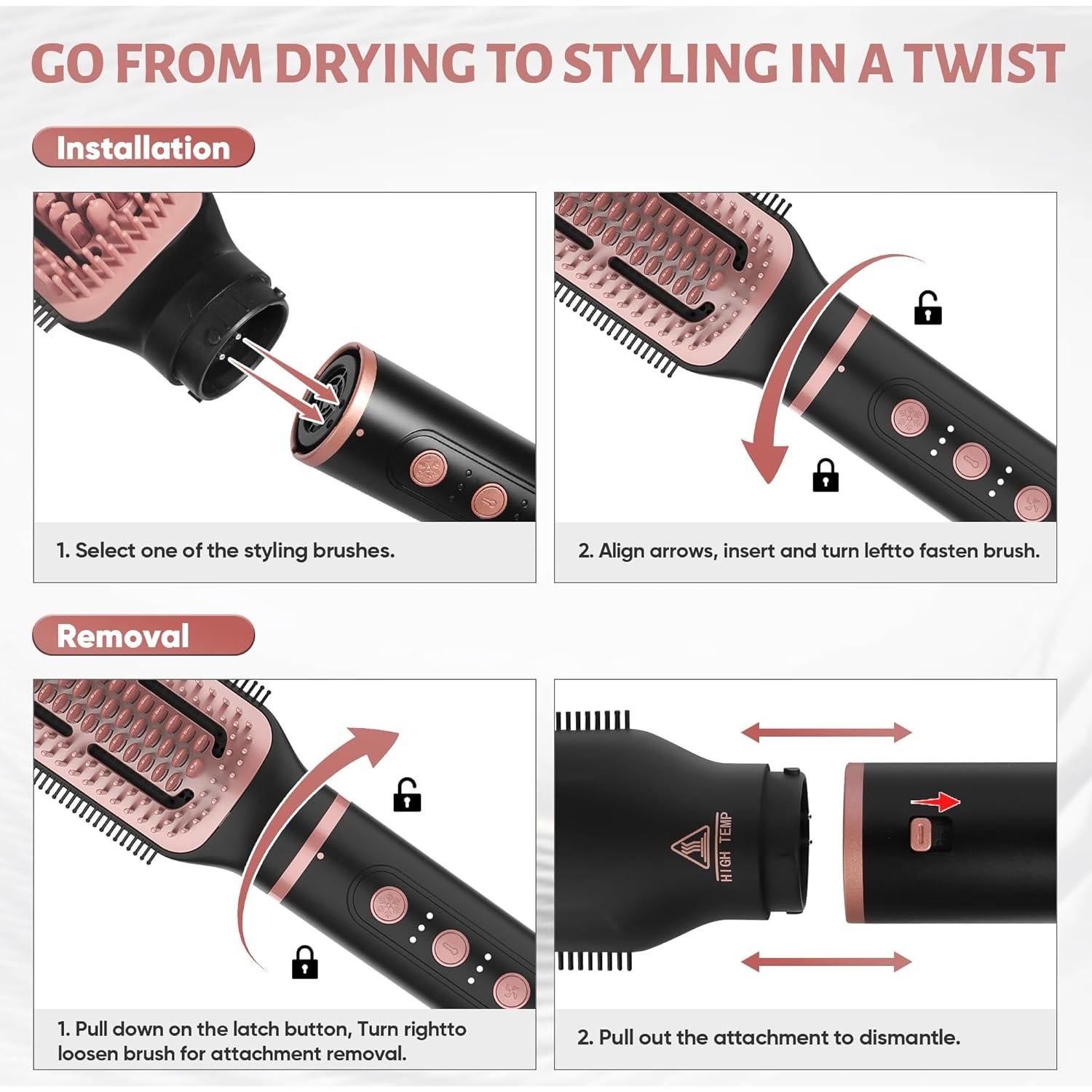 GO FROM DRYING TO STYLING IN A TWIST

Installation

1. Select one of the styling brushes.

2. Align arrows, insert and turn leftto fasten brush.

Removal

1. Pull down on the latch button, Turn rightto loosen brush for attachment removal.

HIGH TEMP

2. Pull out the attachment to dismantle.