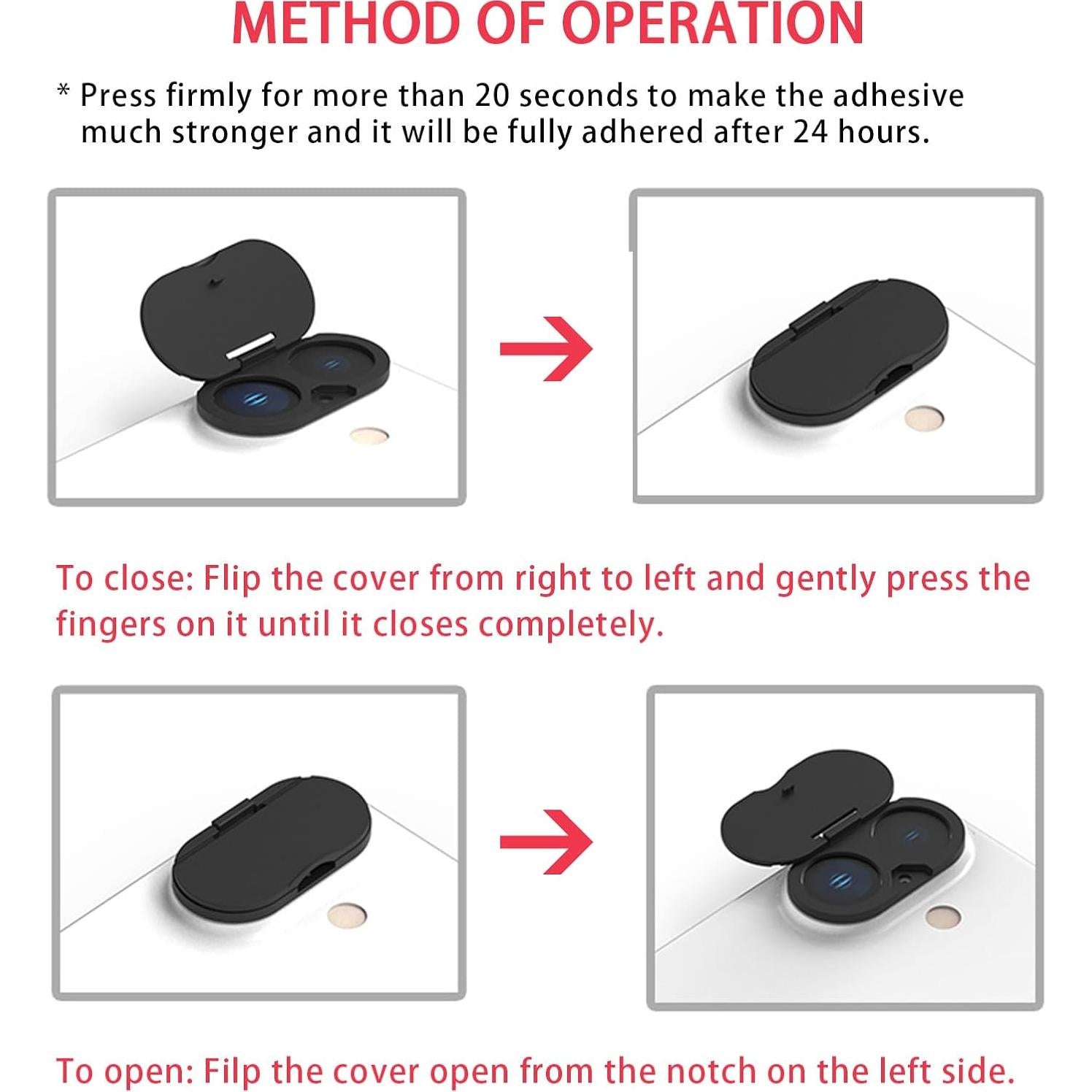 METHOD OF OPERATION

* Press firmly for more than 20 seconds to make the adhesive much stronger and it will be fully adhered after 24 hours.

To close: Flip the cover from right to left and gently press the fingers on it until it closes completely.

To open: Filp the cover open from the notch on the left side.