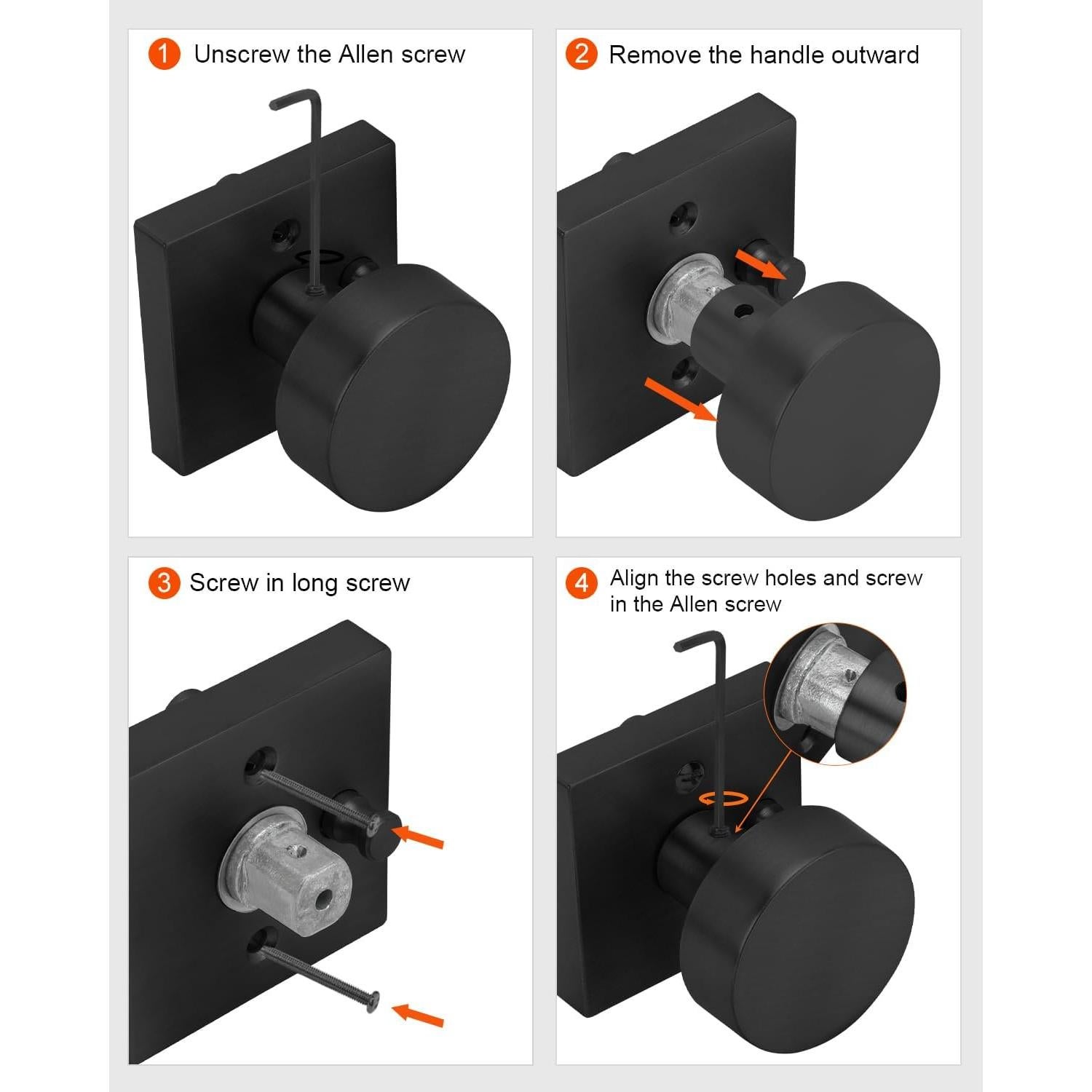 1 Unscrew the Allen screw

2 Remove the handle outward

3 Screw in long screw

4 Align the screw holes and screw in the Allen screw