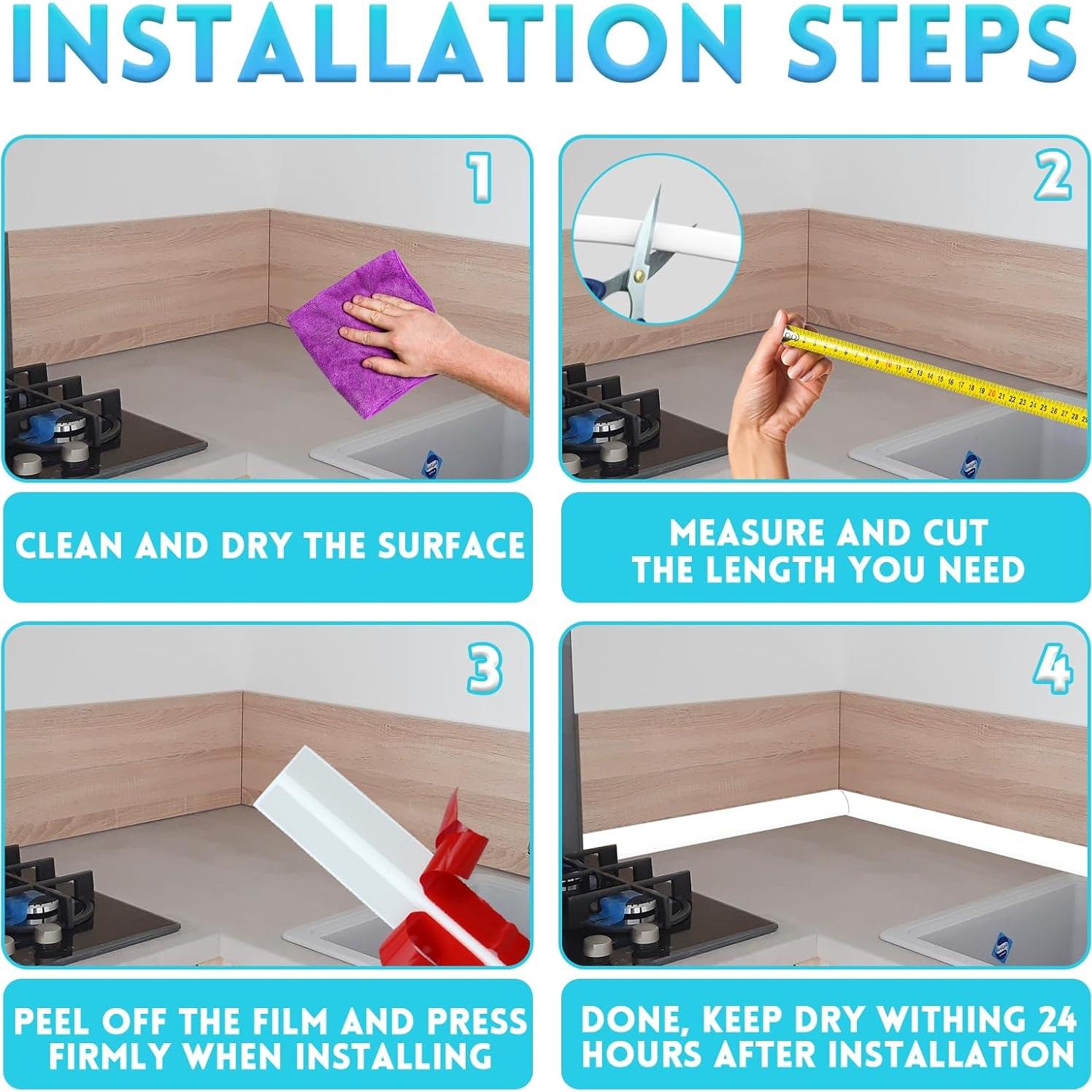 INSTALLATION STEPS

1

CLEAN AND DRY THE SURFACE

2

MEASURE AND CUT THE LENGTH YOU NEED

3

PEEL OFF THE FILM AND PRESS FIRMLY WHEN INSTALLING

4

DONE, KEEP DRY WITHING 24 HOURS AFTER INSTALLATION