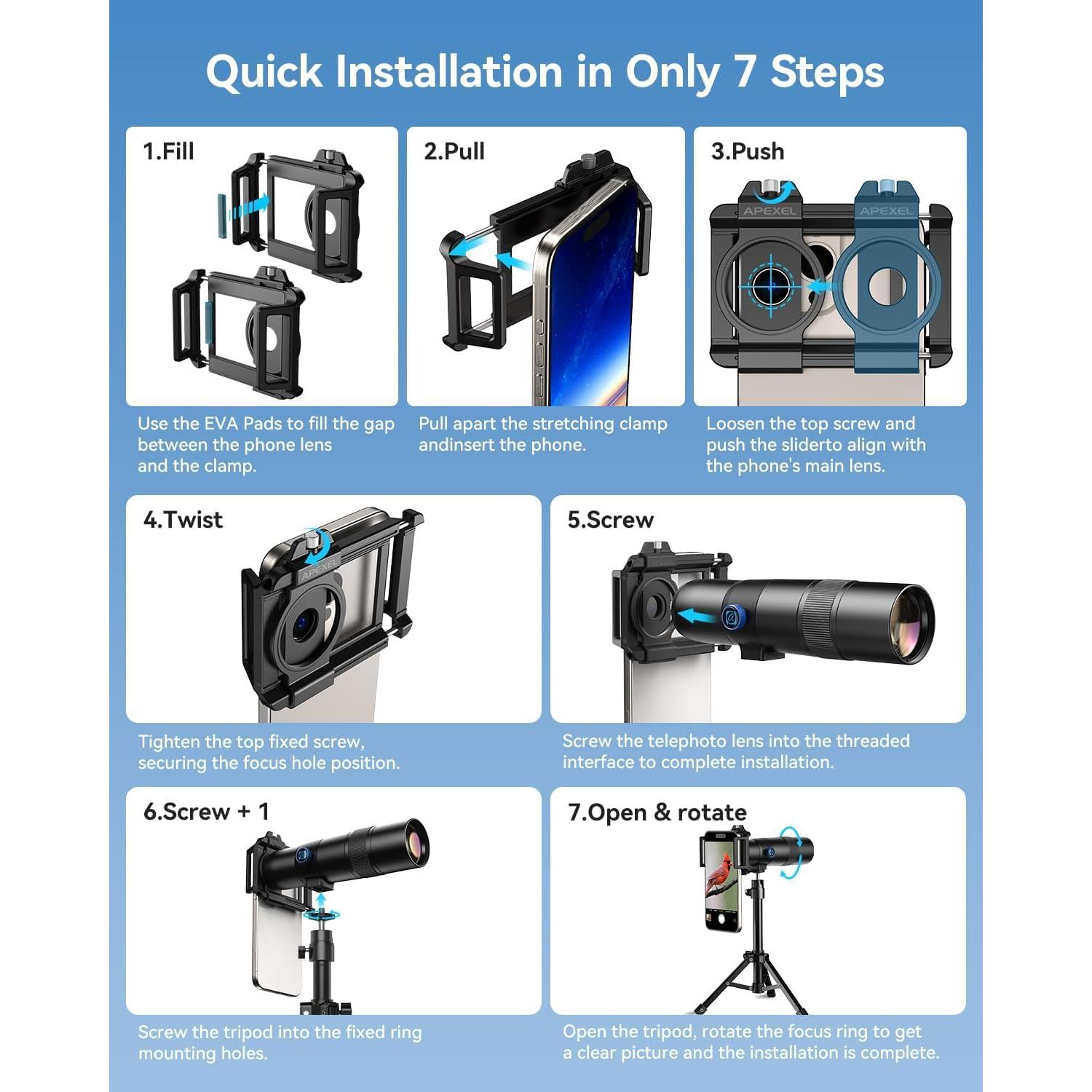 Quick Installation in Only 7 Steps

1.Fill

Use the EVA Pads to fill the gap between the phone lens and the clamp.

2.Pull

Pull apart the stretching clamp andinsert the phone.

3.Push

APEXEL APEXEL

Loosen the top screw and push the sliderto align with the phone's main lens.

4.Twist

APEXEL

Tighten the top fixed screw, securing the focus hole position.

5.Screw

Screw the telephoto lens into the threaded interface to complete installation.

6.Screw + 1

Screw the tripod into the fixed ring mounting holes.

7.Open & rotate

Open the tripod, rotate the focus ring to get a clear picture and the installation is complete.