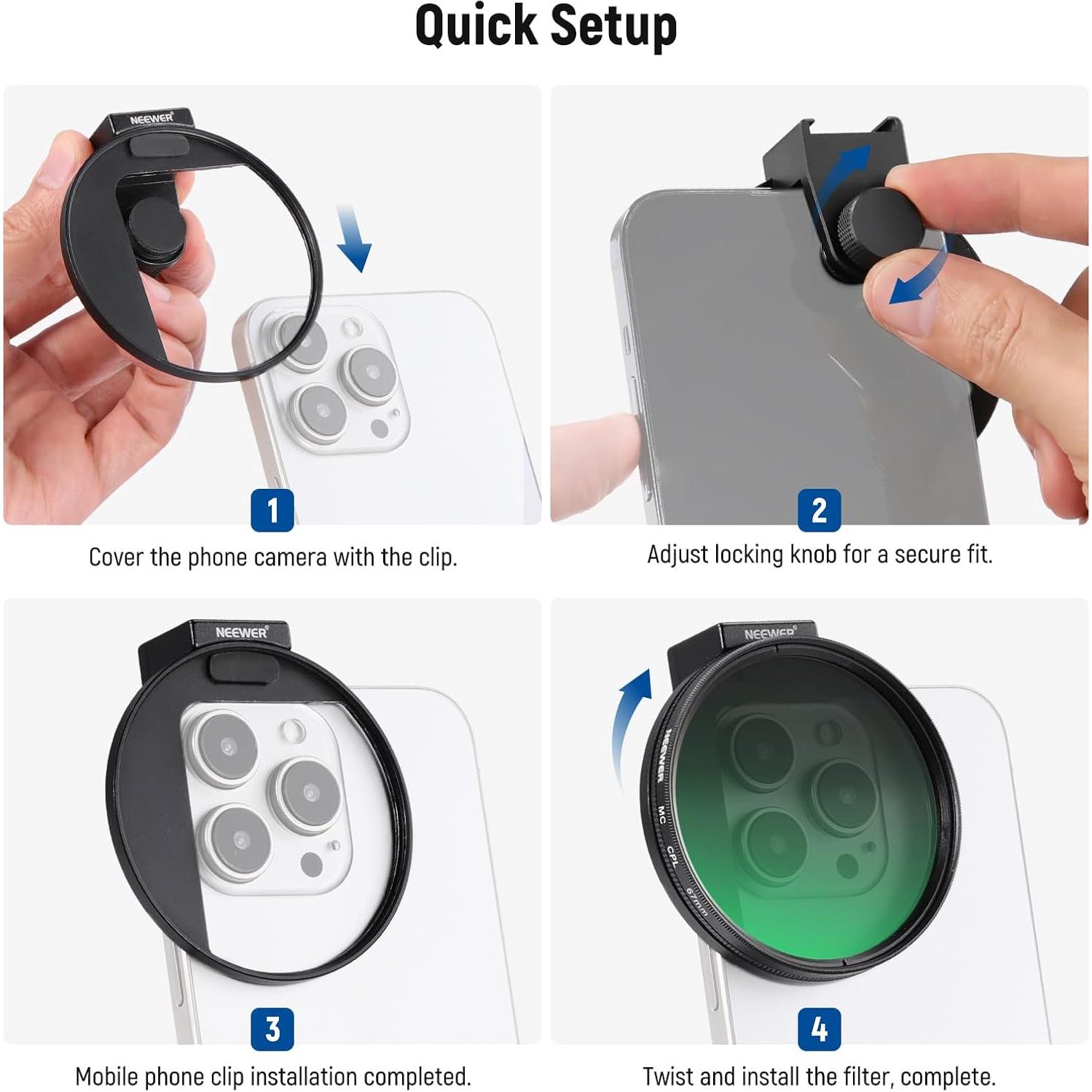 Quick Setup

NEEWER®

1

Cover the phone camera with the clip.

2

Adjust locking knob for a secure fit.

NEEWER®

3

Mobile phone clip installation completed.

NEEWER®

NEEWER MC CPL 67mm

4

Twist and install the filter, complete.