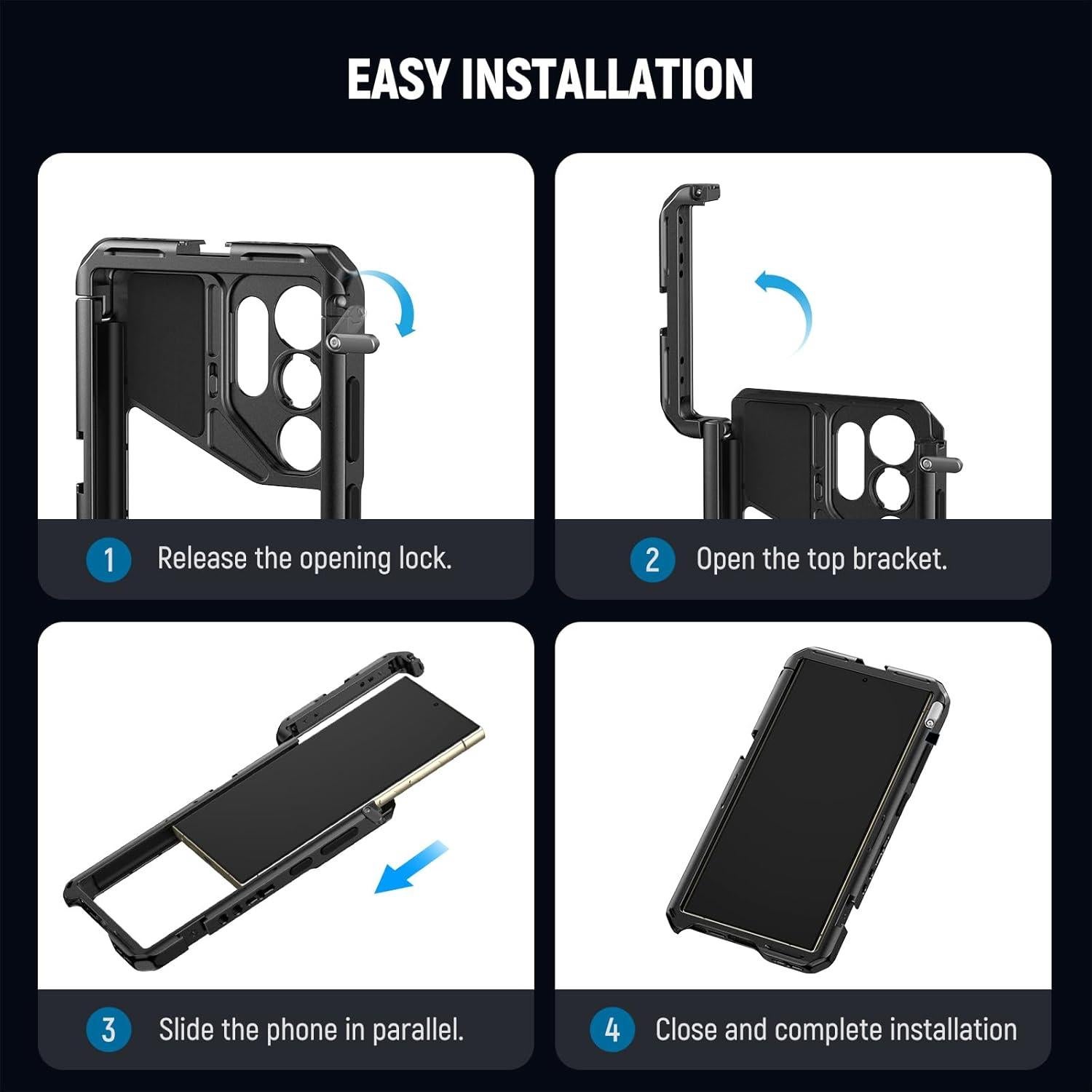 EASY INSTALLATION

1 Release the opening lock.

2 Open the top bracket.

3 Slide the phone in parallel.

4 Close and complete installation