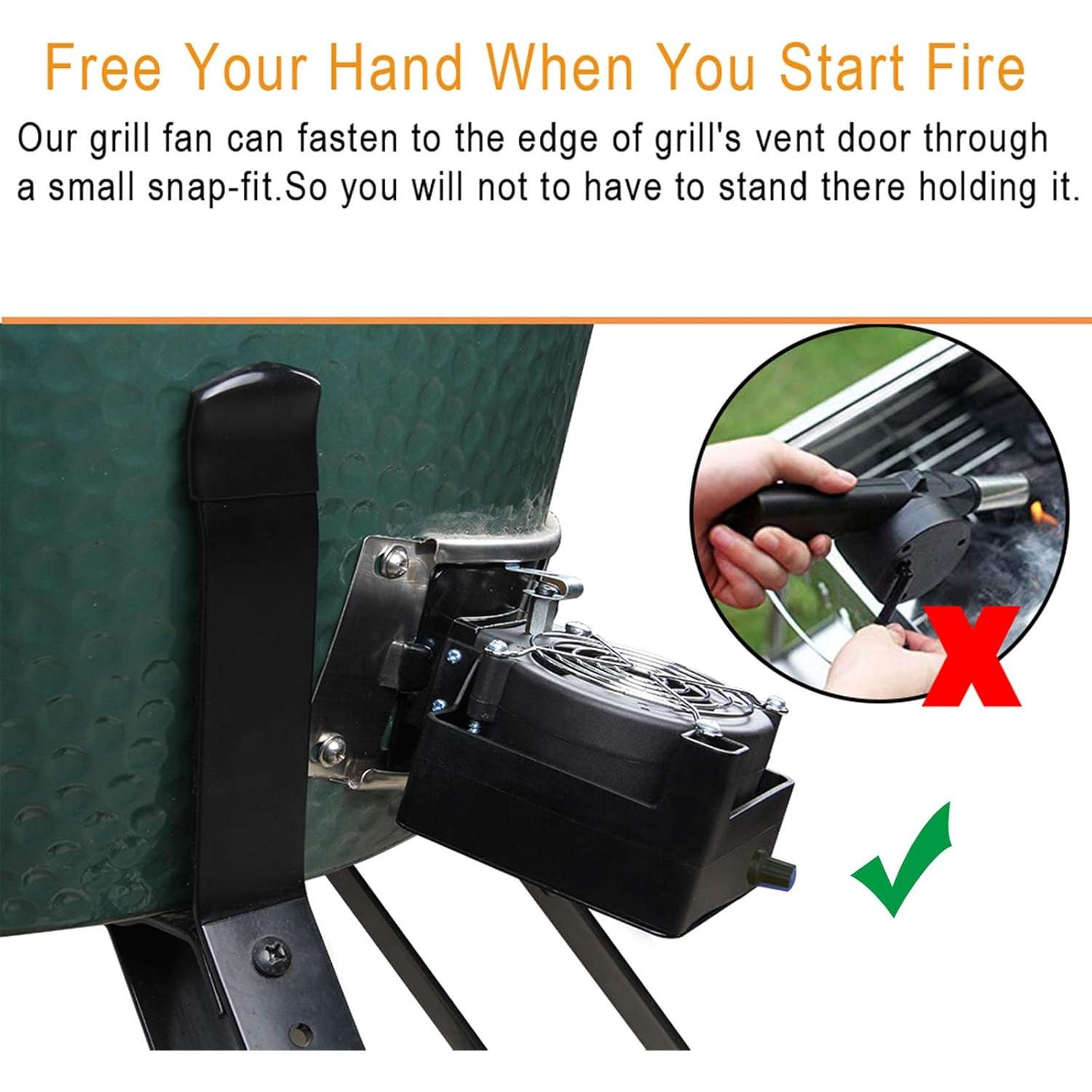 Free Your Hand When You Start Fire

Our grill fan can fasten to the edge of grill's vent door through a small snap-fit.So you will not to have to stand there holding it.