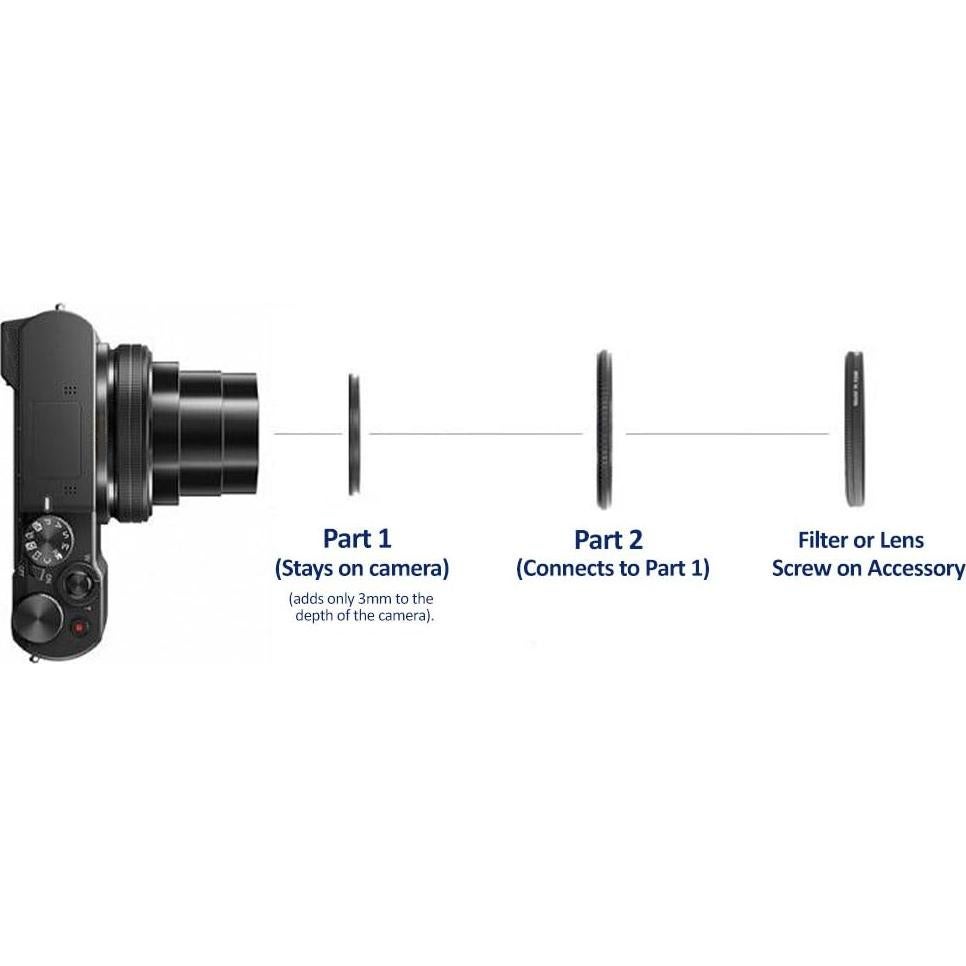 Part 1
(Stays on camera)
(adds only 3mm to the depth of the camera).

Part 2
(Connects to Part 1)

Filter or Lens
Screw on Accessory