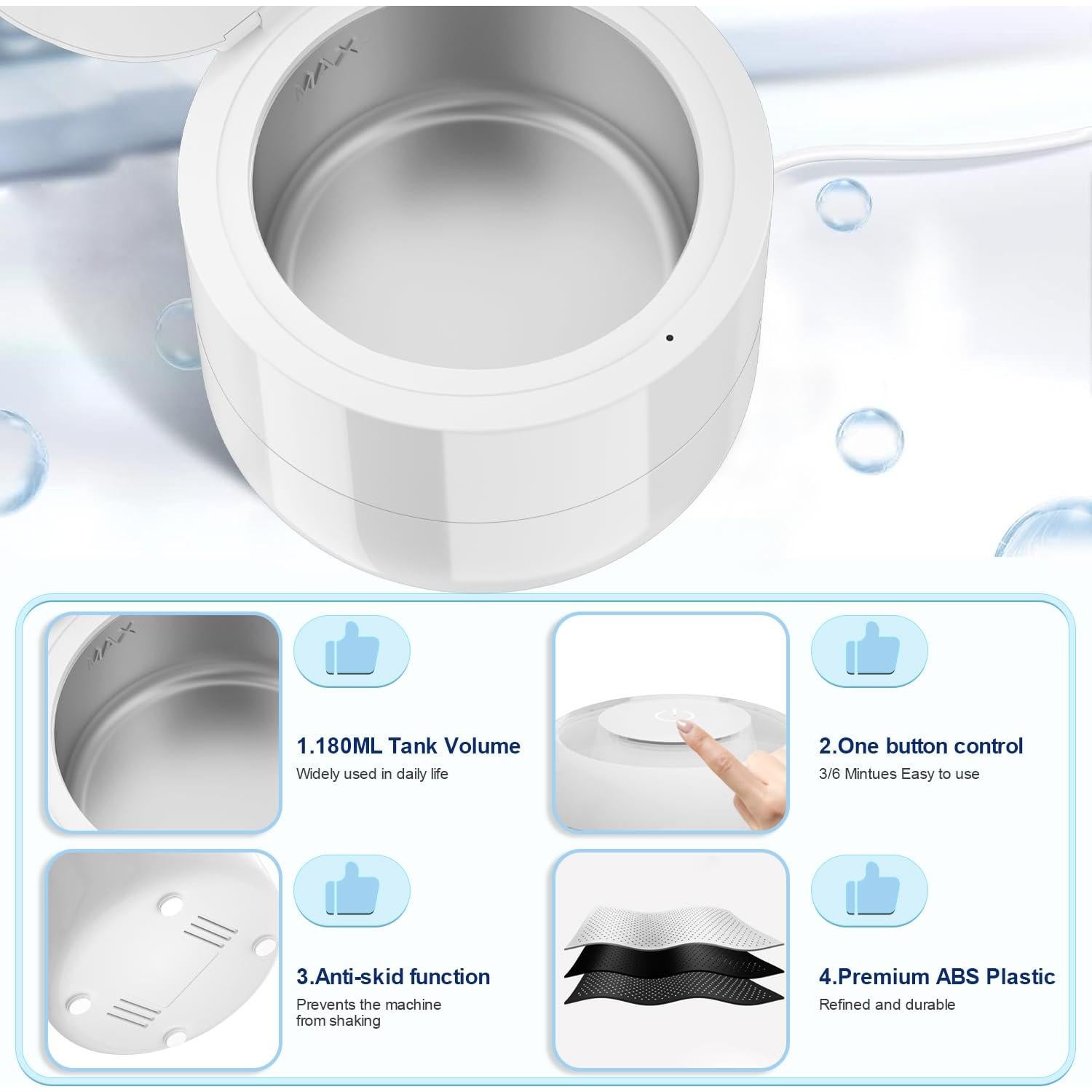 MAX

MAX

1.180ML Tank Volume
Widely used in daily life

2.One button control
3/6 Mintues Easy to use

3.Anti-skid function
Prevents the machine from shaking

4.Premium ABS Plastic
Refined and durable