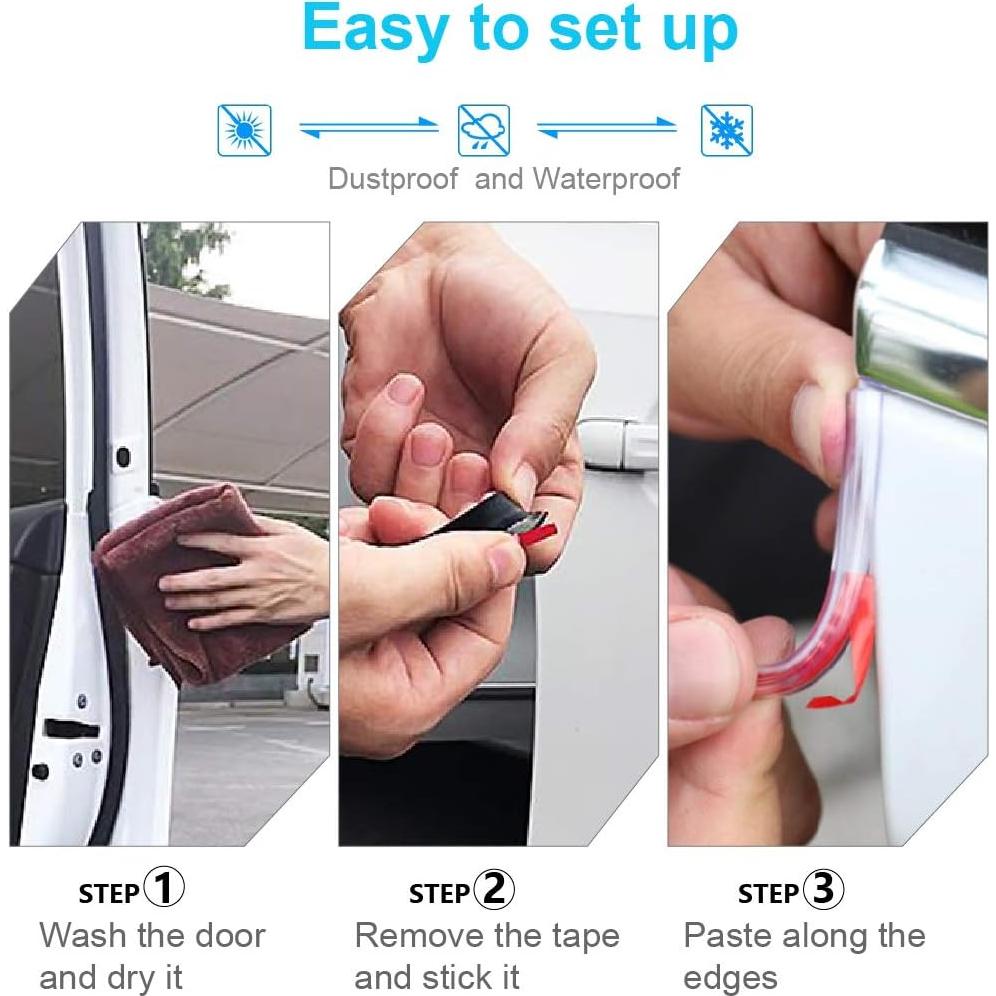 Easy to set up

Dustproof and Waterproof

STEP①
Wash the door and dry it

STEP②
Remove the tape and stick it

STEP③
Paste along the edges