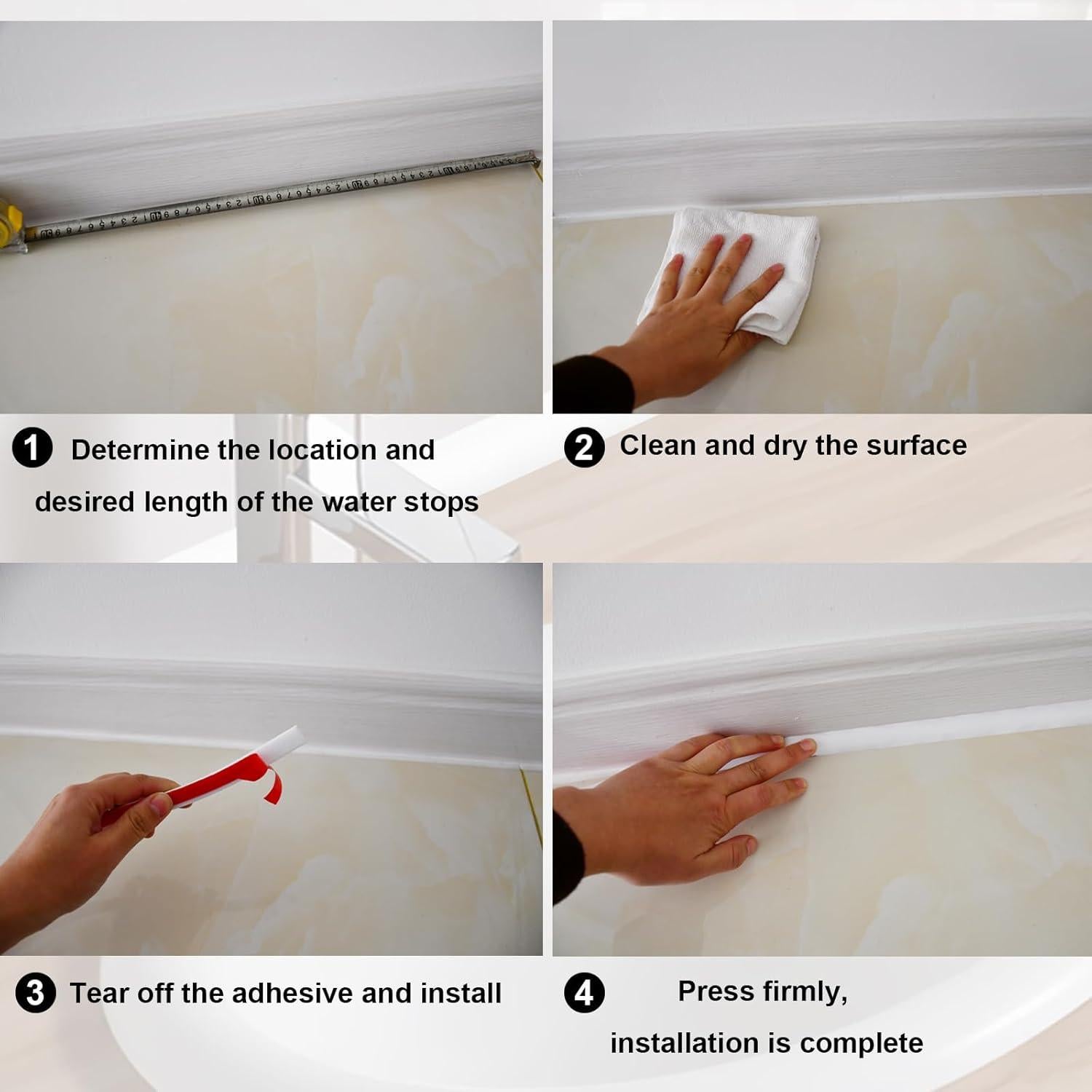 1 Determine the location and desired length of the water stops

2 Clean and dry the surface

3 Tear off the adhesive and install

4 Press firmly, installation is complete