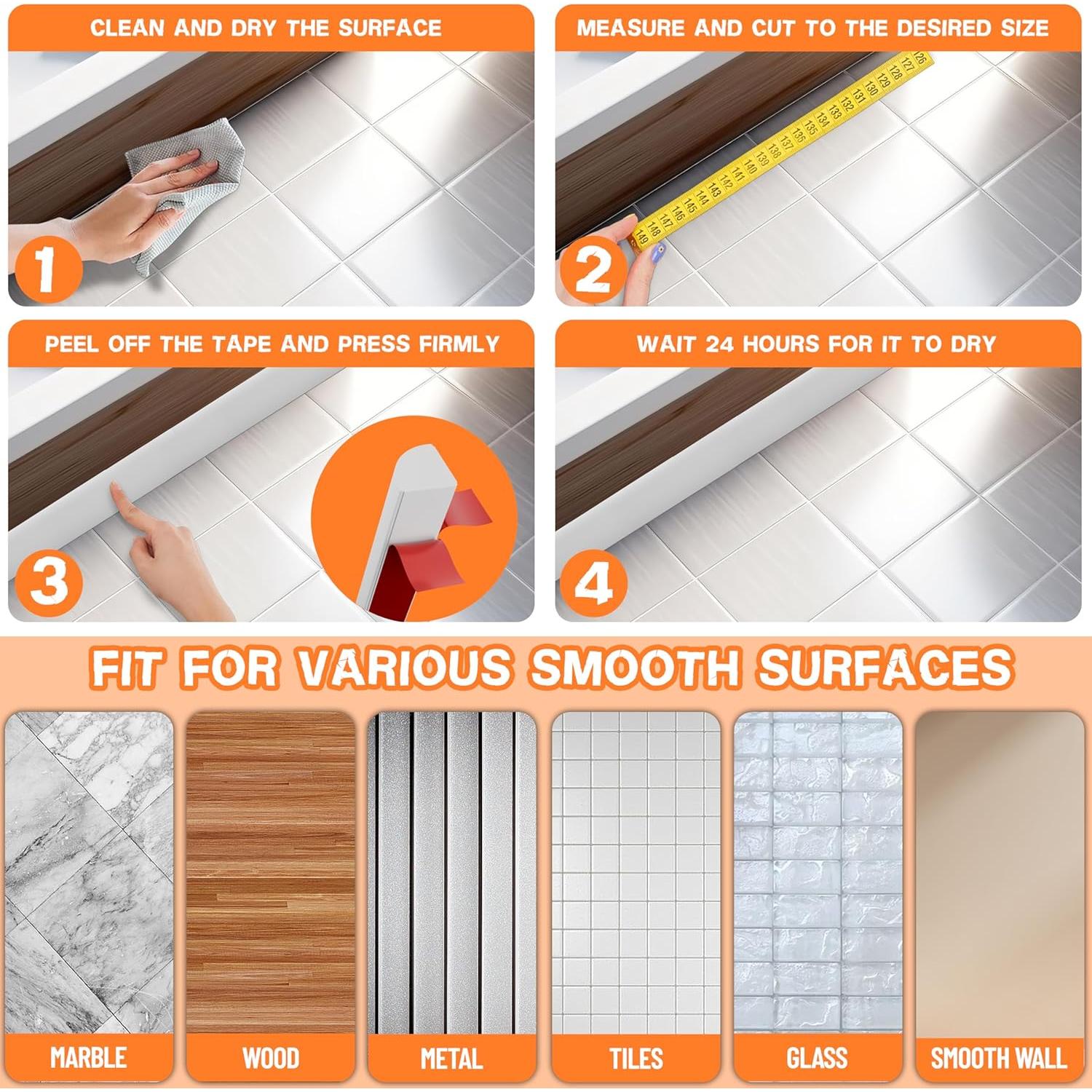 CLEAN AND DRY THE SURFACE

1

MEASURE AND CUT TO THE DESIRED SIZE

126 127 128 129 130 131 132 133 134 135 136 137 138 139 140 141 142 143 144 145 146 147 148 149

2

PEEL OFF THE TAPE AND PRESS FIRMLY

3

WAIT 24 HOURS FOR IT TO DRY

4

FIT FOR VARIOUS SMOOTH SURFACES

MARBLE

WOOD

METAL

TILES

GLASS

SMOOTH WALL