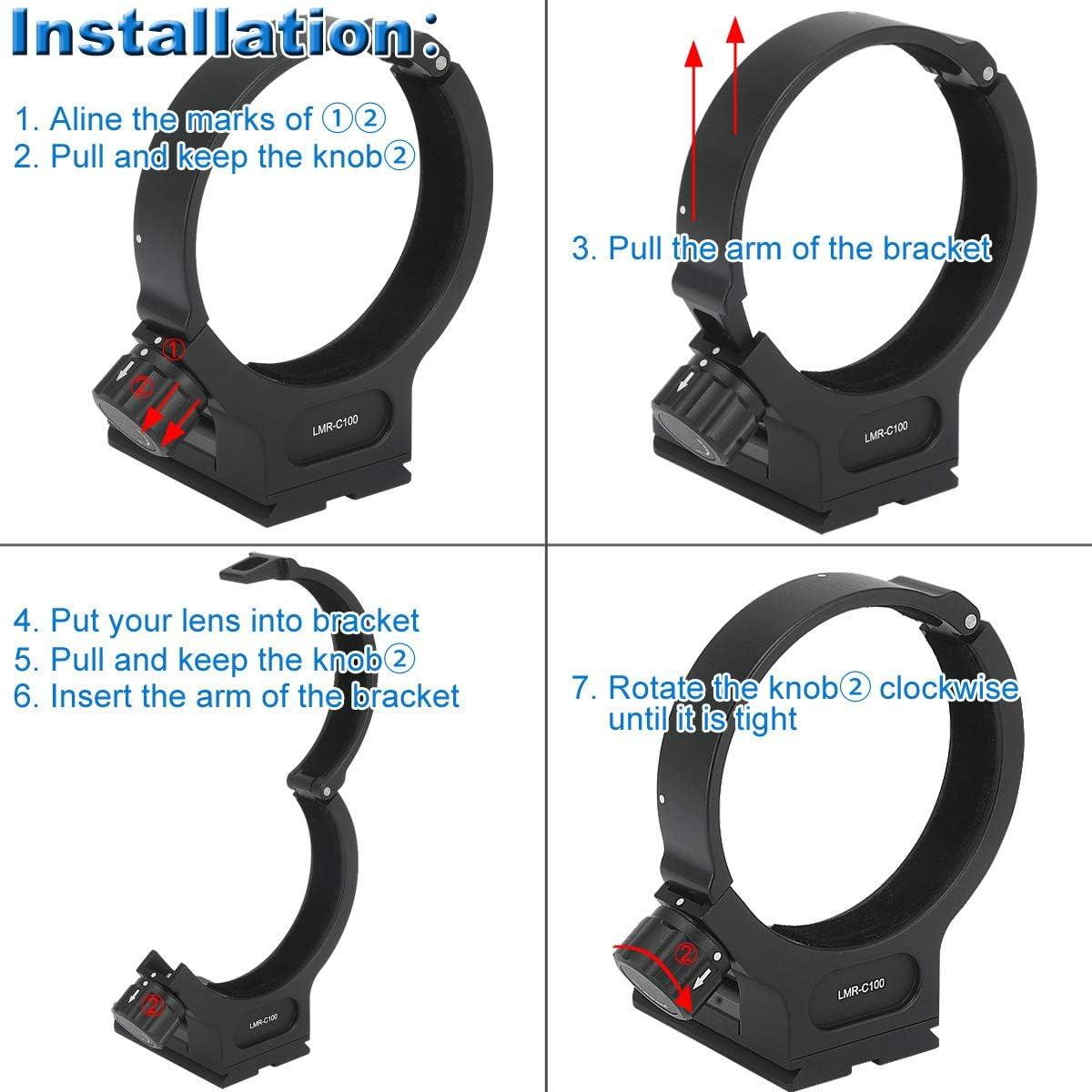 Installation:

1. Aline the marks of ①②
2. Pull and keep the knob②

①
②

LMR-C100

3. Pull the arm of the bracket

LMR-C100

4. Put your lens into bracket
5. Pull and keep the knob②
6. Insert the arm of the bracket

②

LMR-C100

7. Rotate the knob② clockwise until it is tight

②

LMR-C100