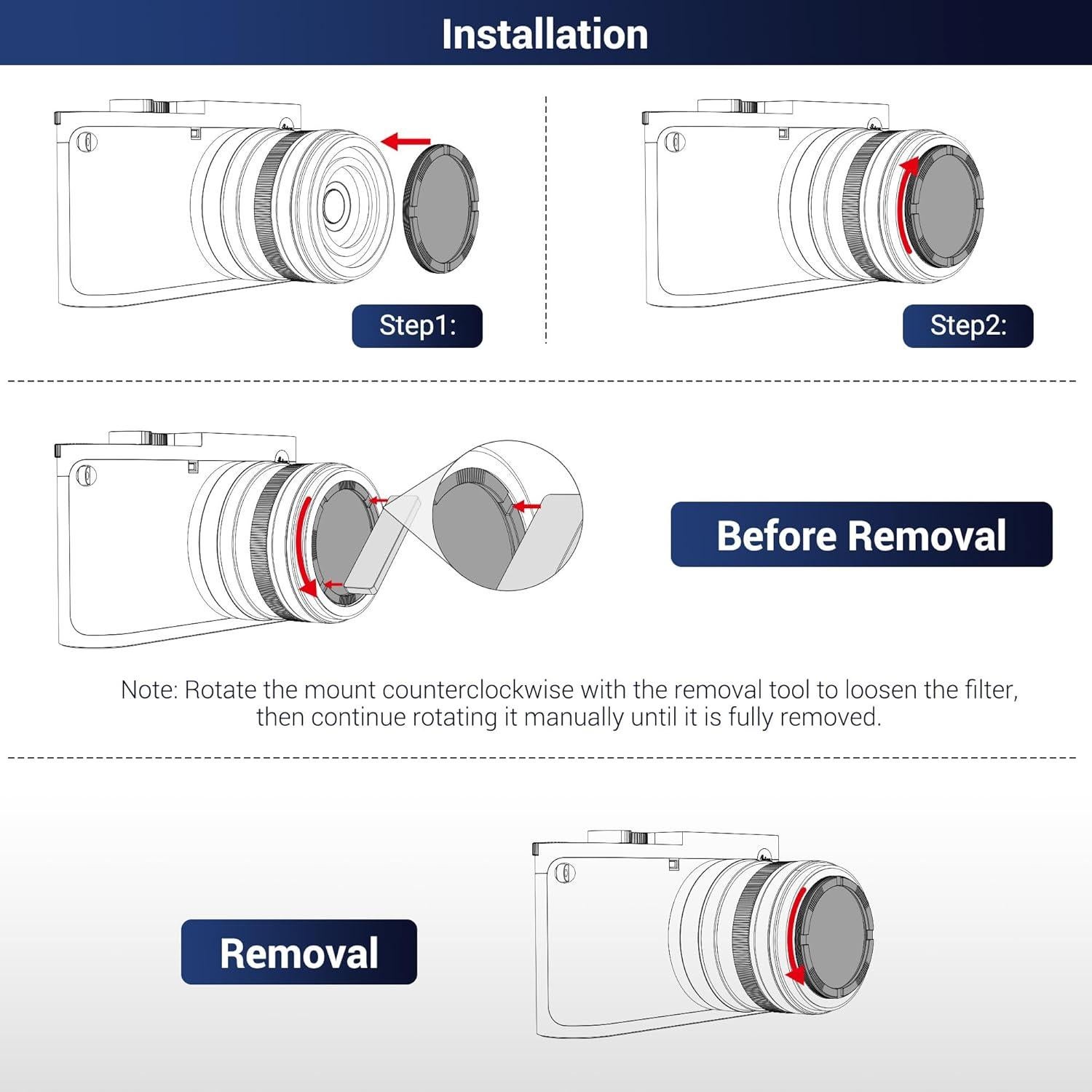 Installation

Step1:

Step2:

Before Removal

Note: Rotate the mount counterclockwise with the removal tool to loosen the filter, then continue rotating it manually until it is fully removed.

Removal