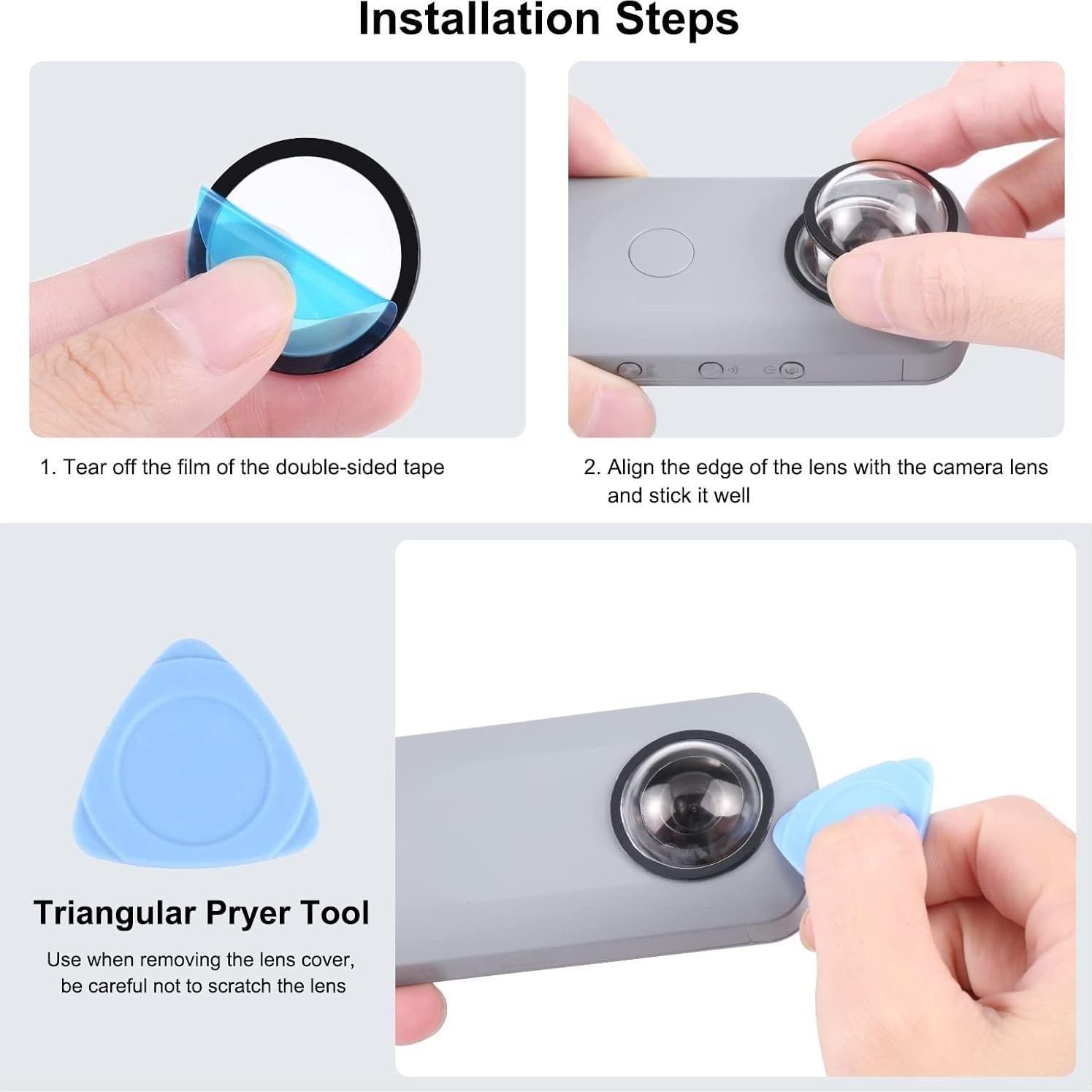 Installation Steps

1. Tear off the film of the double-sided tape

2. Align the edge of the lens with the camera lens and stick it well

Triangular Pryer Tool

Use when removing the lens cover, be careful not to scratch the lens