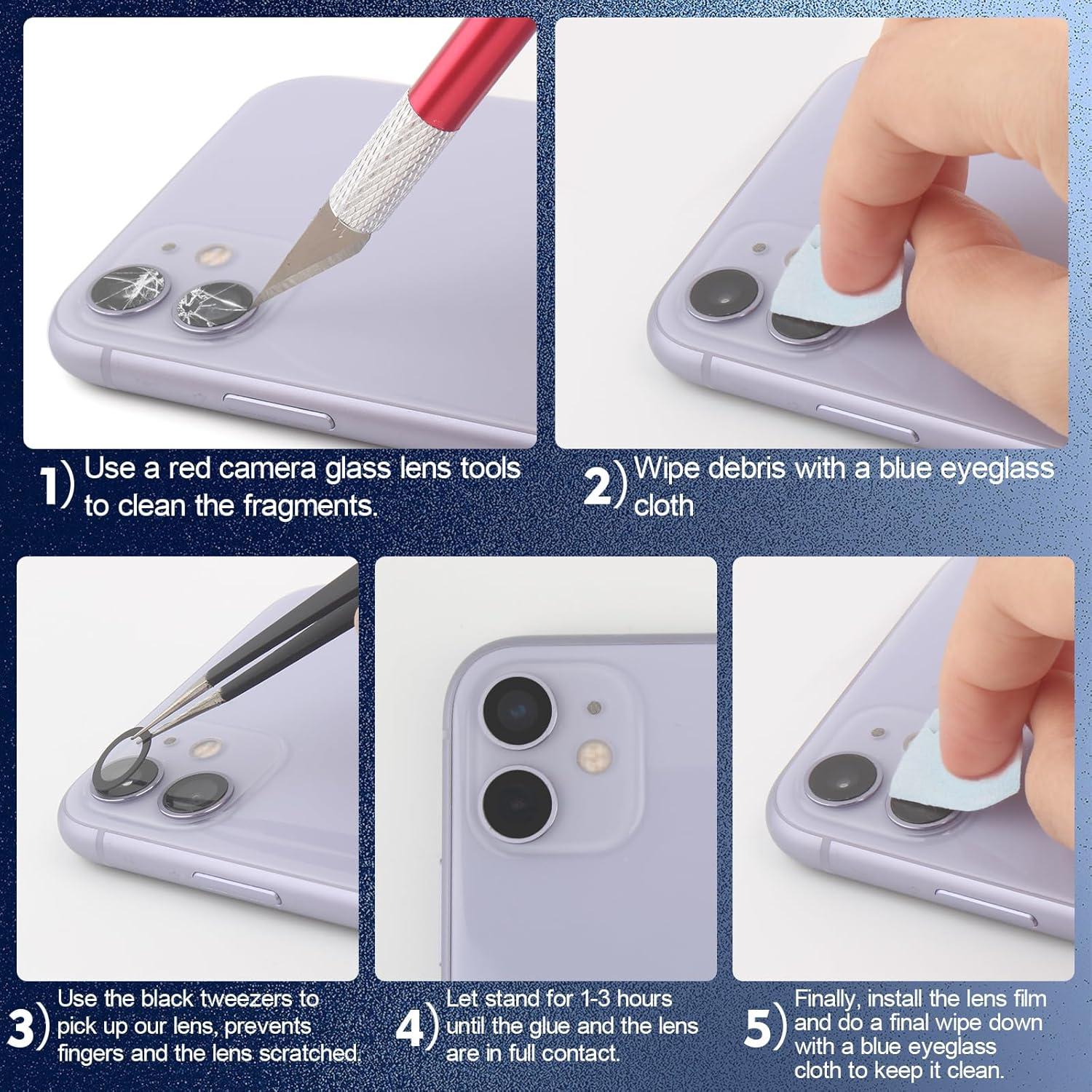 1) Use a red camera glass lens tools to clean the fragments.

2) Wipe debris with a blue eyeglass cloth

3) Use the black tweezers to pick up our lens, prevents fingers and the lens scratched.

4) Let stand for 1-3 hours until the glue and the lens are in full contact.

5) Finally, install the lens film and do a final wipe down with a blue eyeglass cloth to keep it clean.