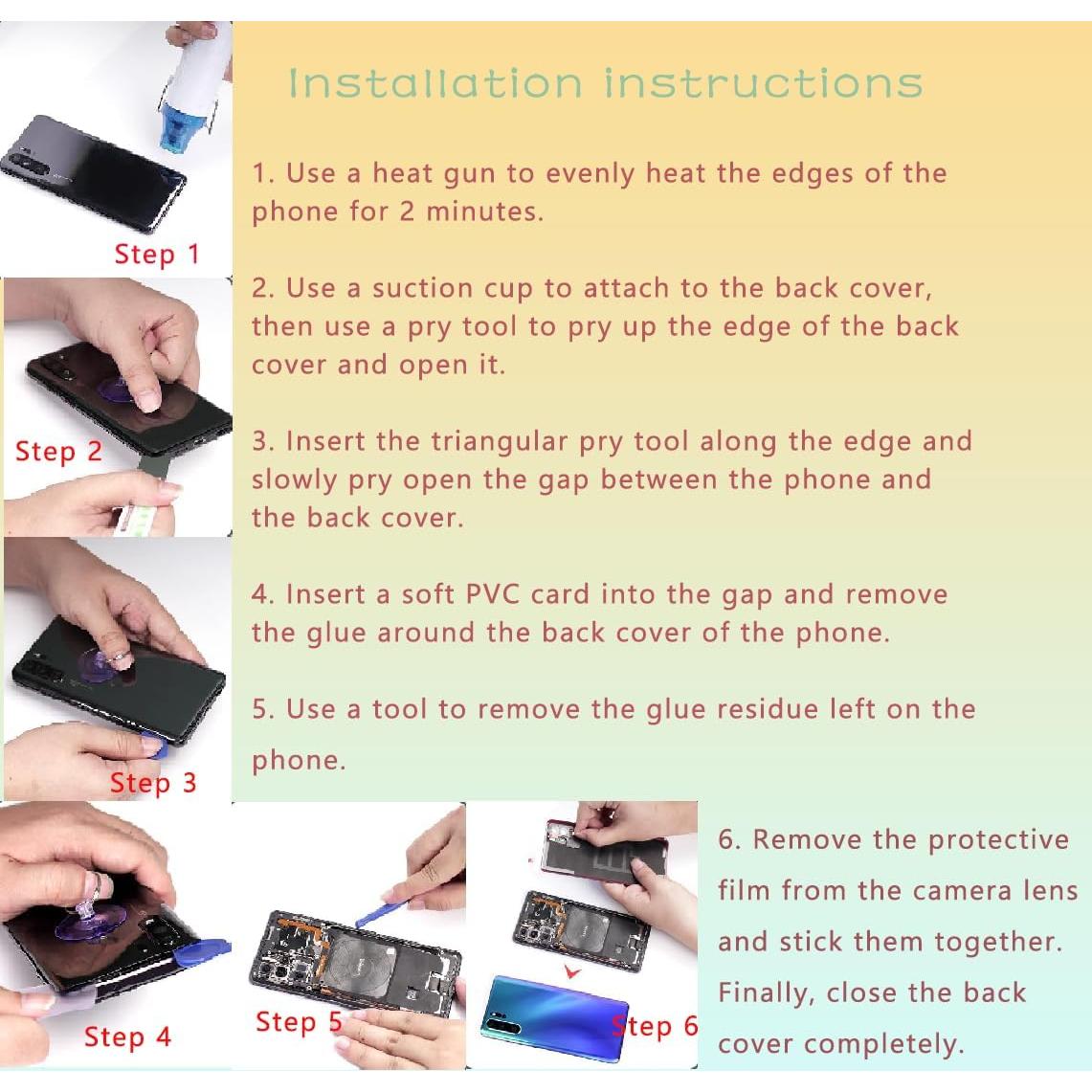 Installation instructions

Step 1

1. Use a heat gun to evenly heat the edges of the phone for 2 minutes.

Step 2

2. Use a suction cup to attach to the back cover, then use a pry tool to pry up the edge of the back cover and open it.

3. Insert the triangular pry tool along the edge and slowly pry open the gap between the phone and the back cover.

Step 3

4. Insert a soft PVC card into the gap and remove the glue around the back cover of the phone.

5. Use a tool to remove the glue residue left on the phone.

Step 4

Step 5

Step 6

6. Remove the protective film from the camera lens and stick them together. Finally, close the back cover completely.