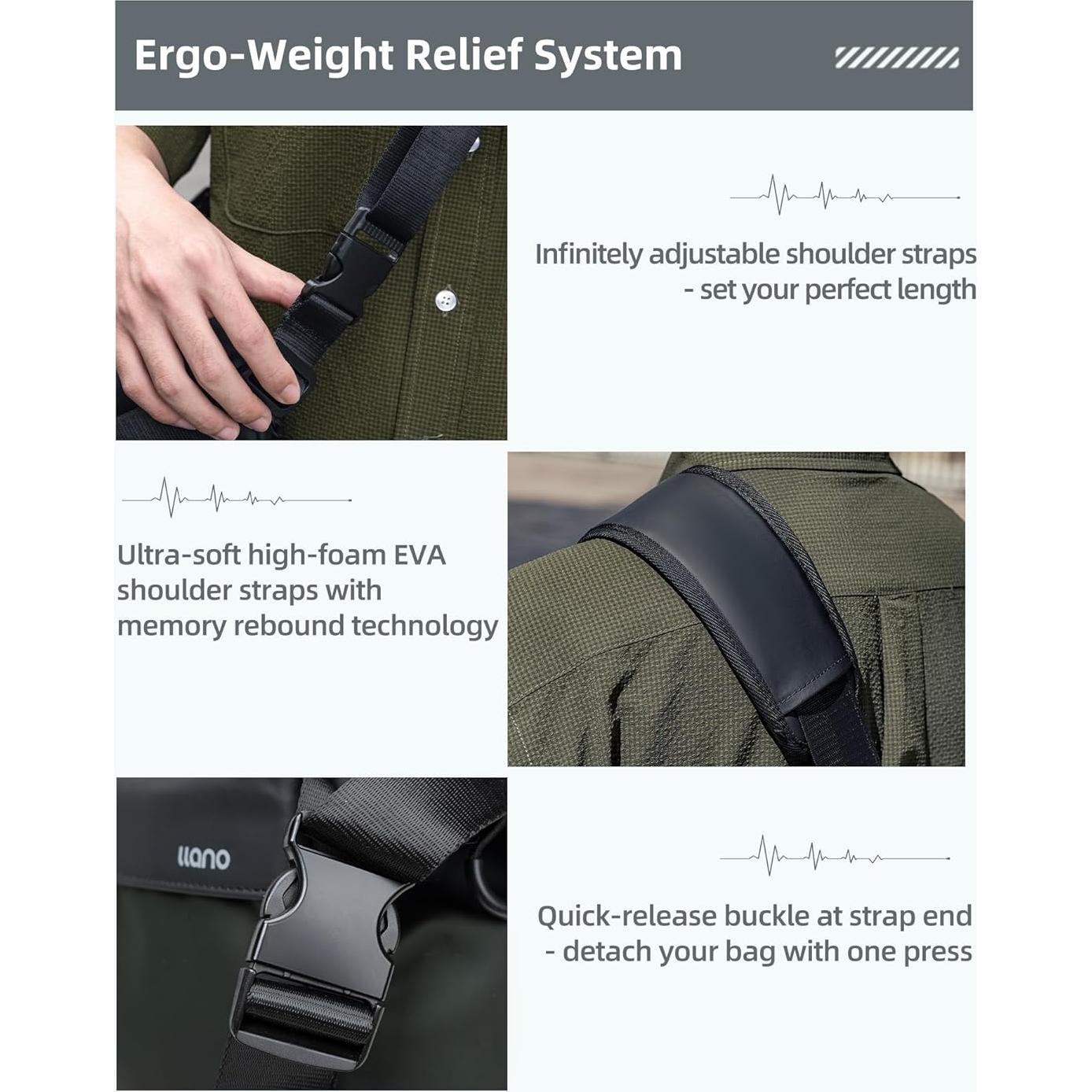 Ergo-Weight Relief System

Infinitely adjustable shoulder straps - set your perfect length

Ultra-soft high-foam EVA shoulder straps with memory rebound technology

llano

Quick-release buckle at strap end - detach your bag with one press