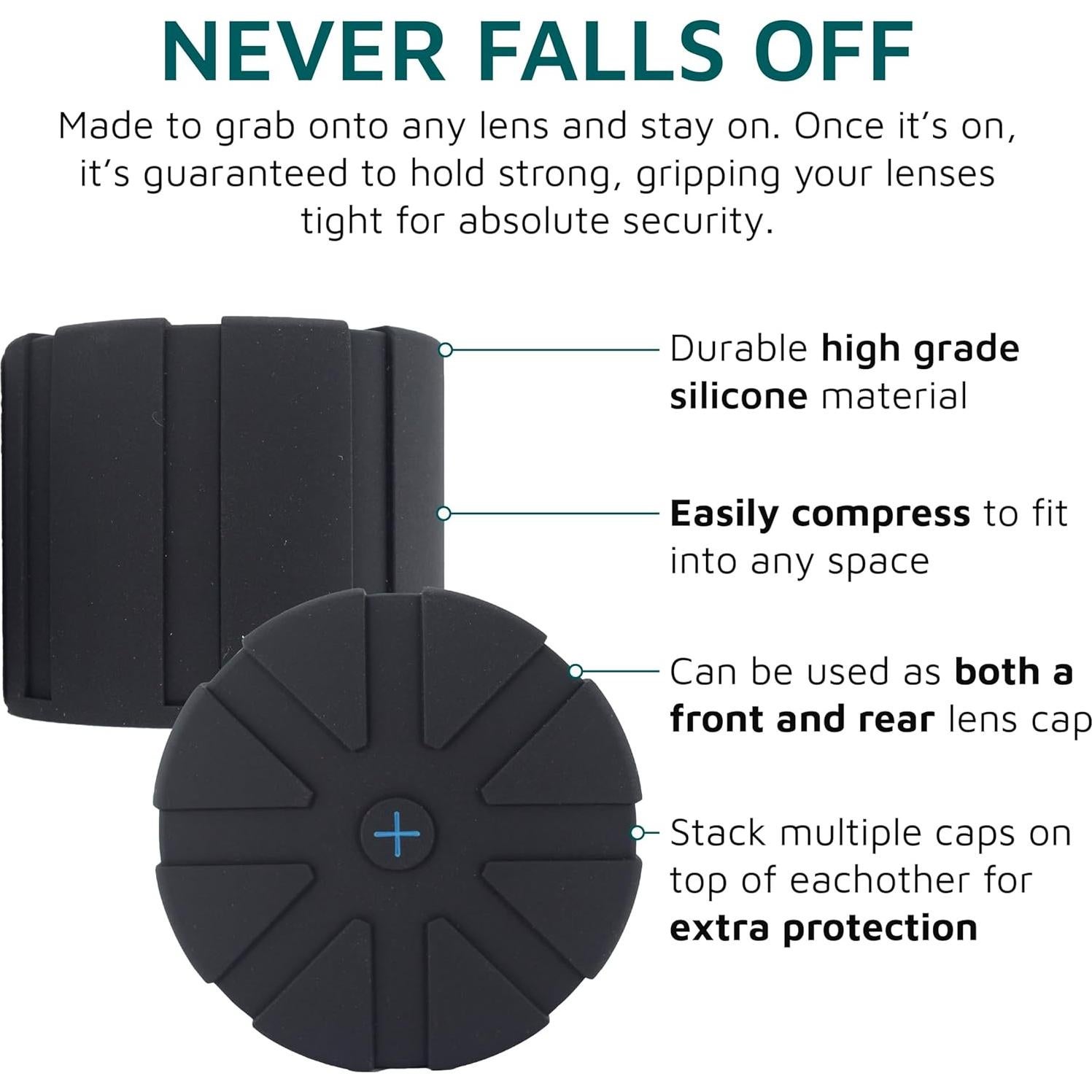 NEVER FALLS OFF

Made to grab onto any lens and stay on. Once it's on, it's guaranteed to hold strong, gripping your lenses tight for absolute security.

Durable high grade silicone material

Easily compress to fit into any space

Can be used as both a front and rear lens cap

Stack multiple caps on top of eachother for extra protection