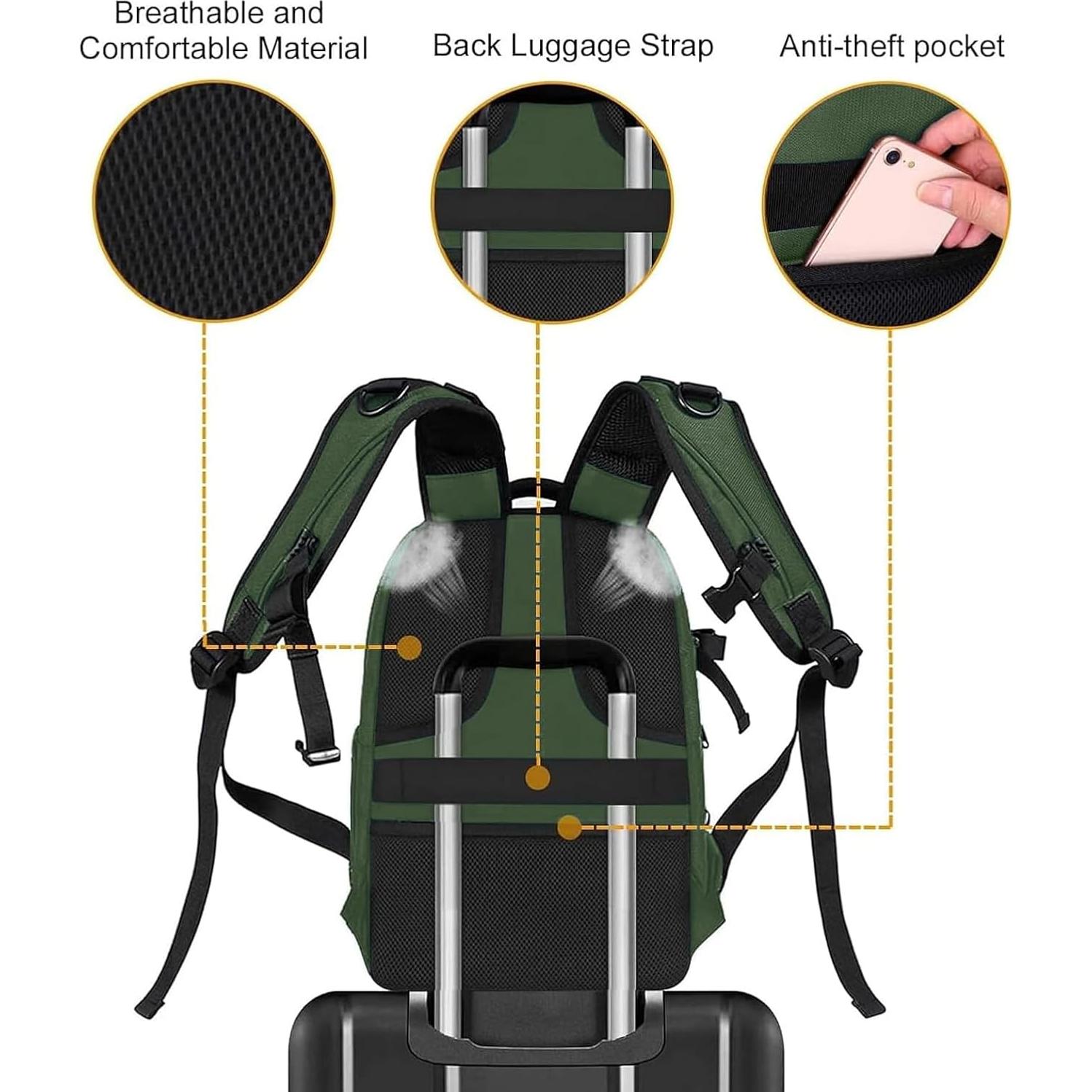 Breathable and Comfortable Material

Back Luggage Strap

Anti-theft pocket